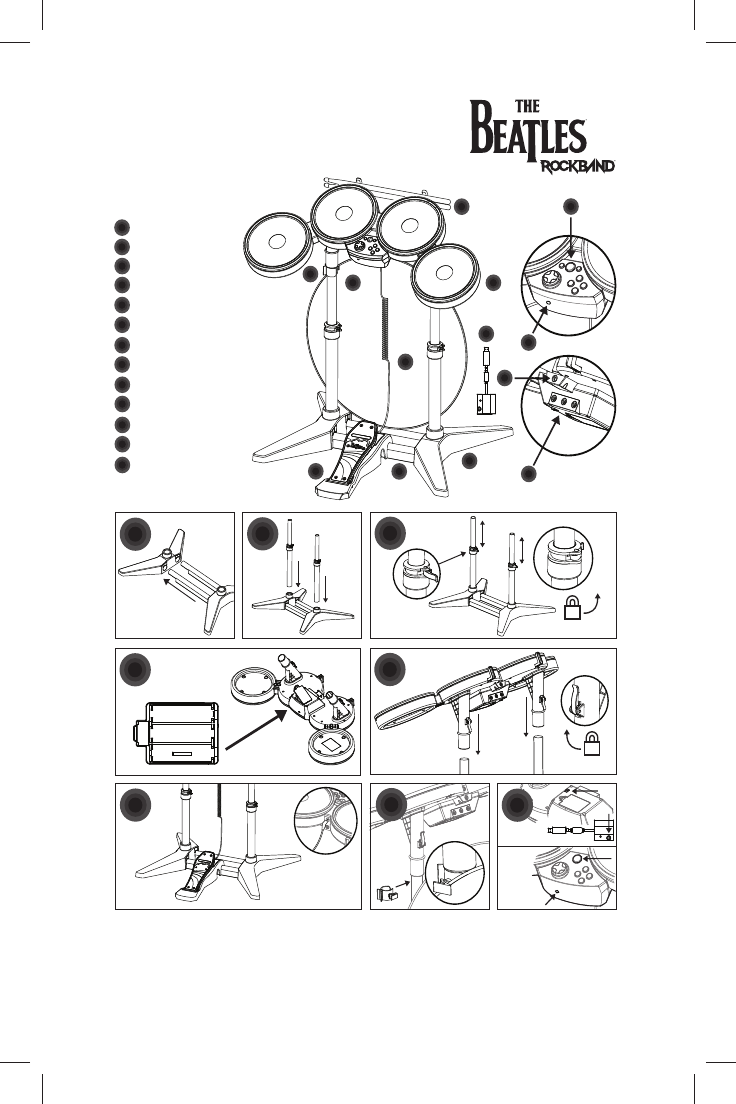 THE BEATLES ROCKBAND