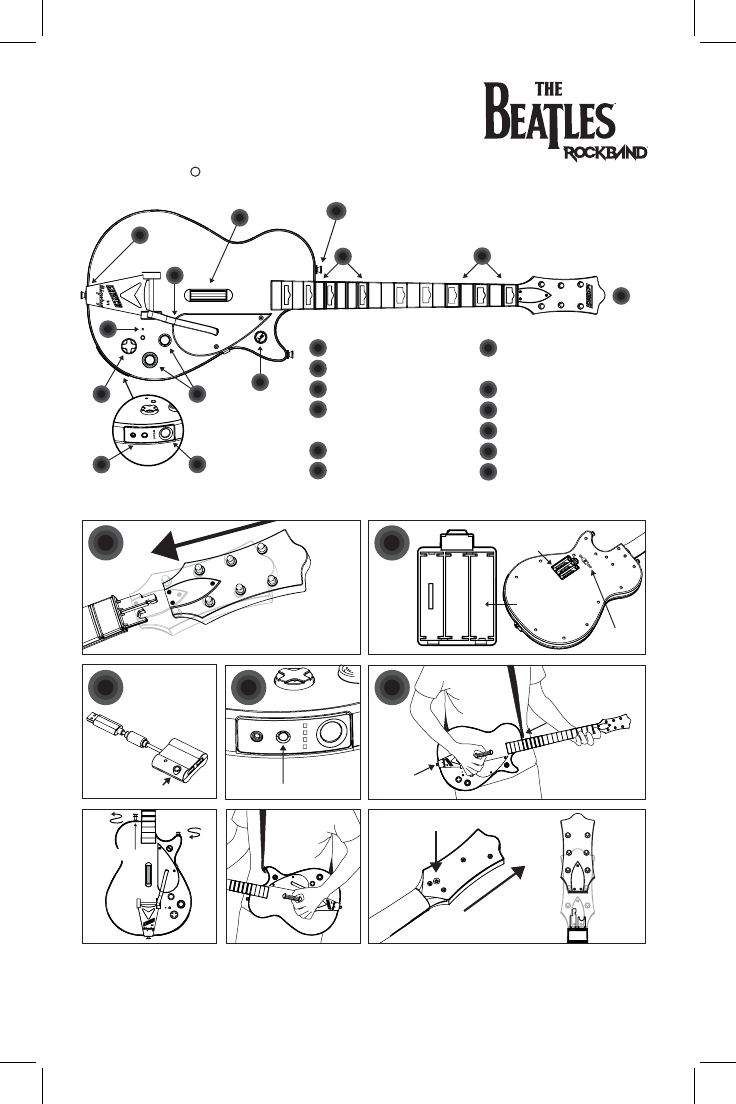 THE BEATLES
ROCKBAND