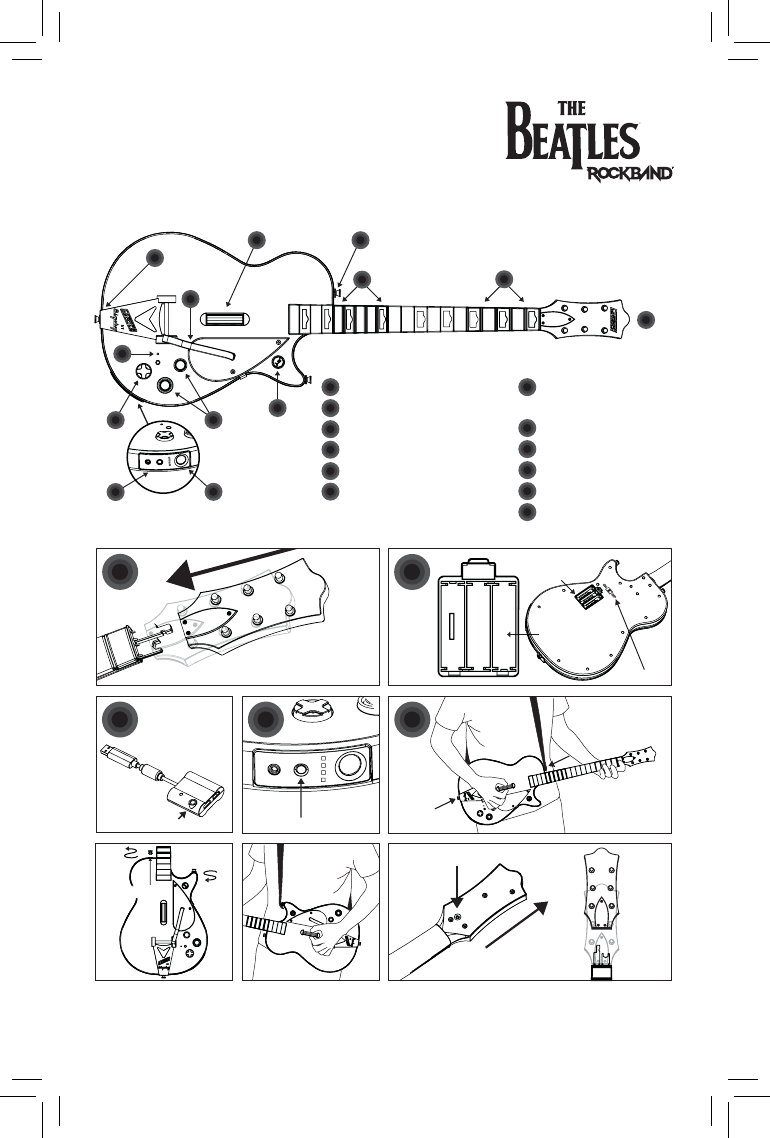 THE BEATLES ROCKBAND