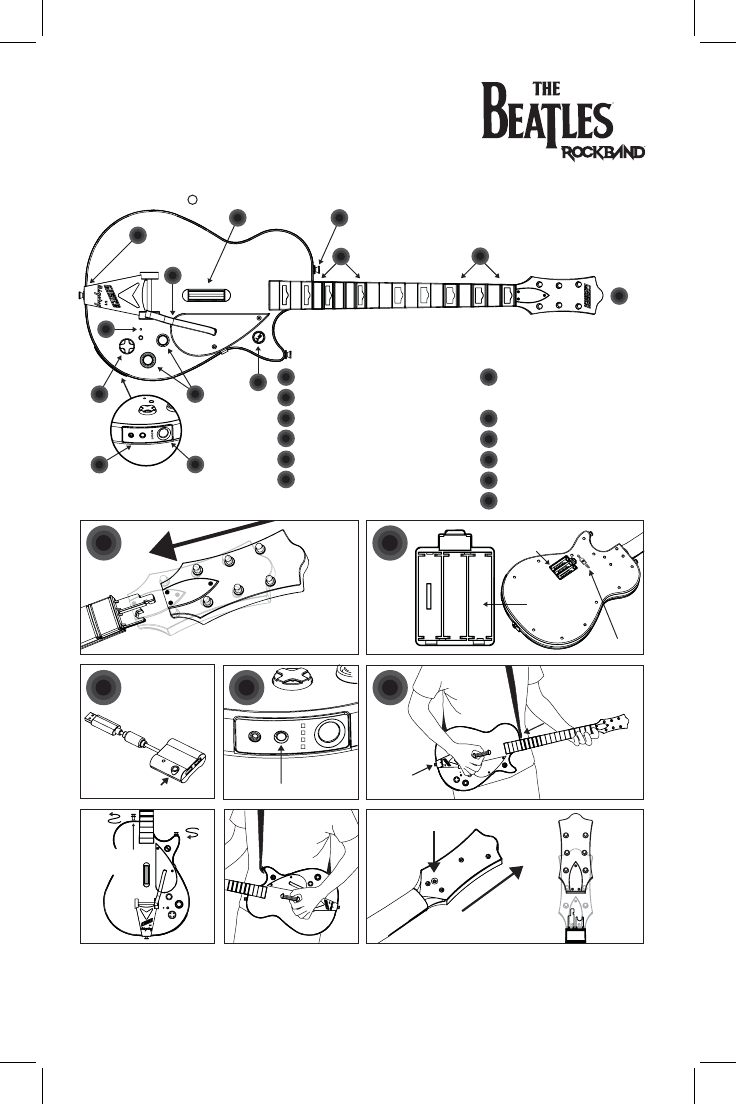 THE
BEATLES
ROCKBAND