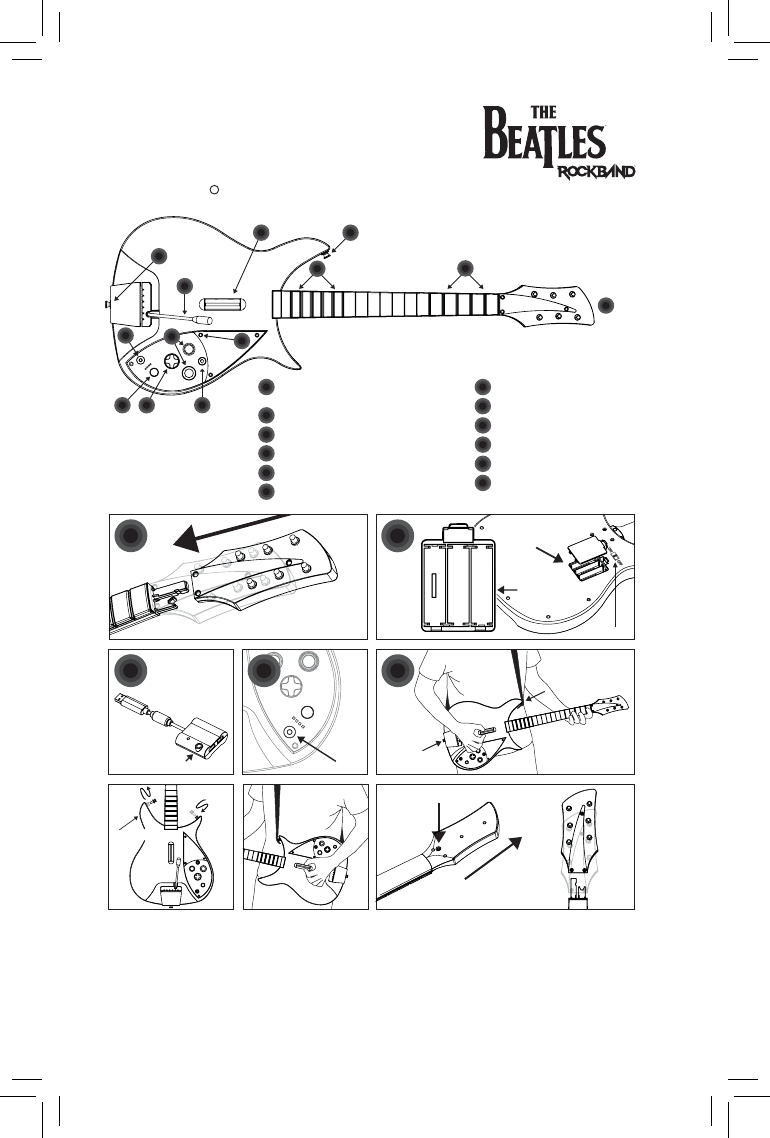 THE BEATLES ROCKBAND