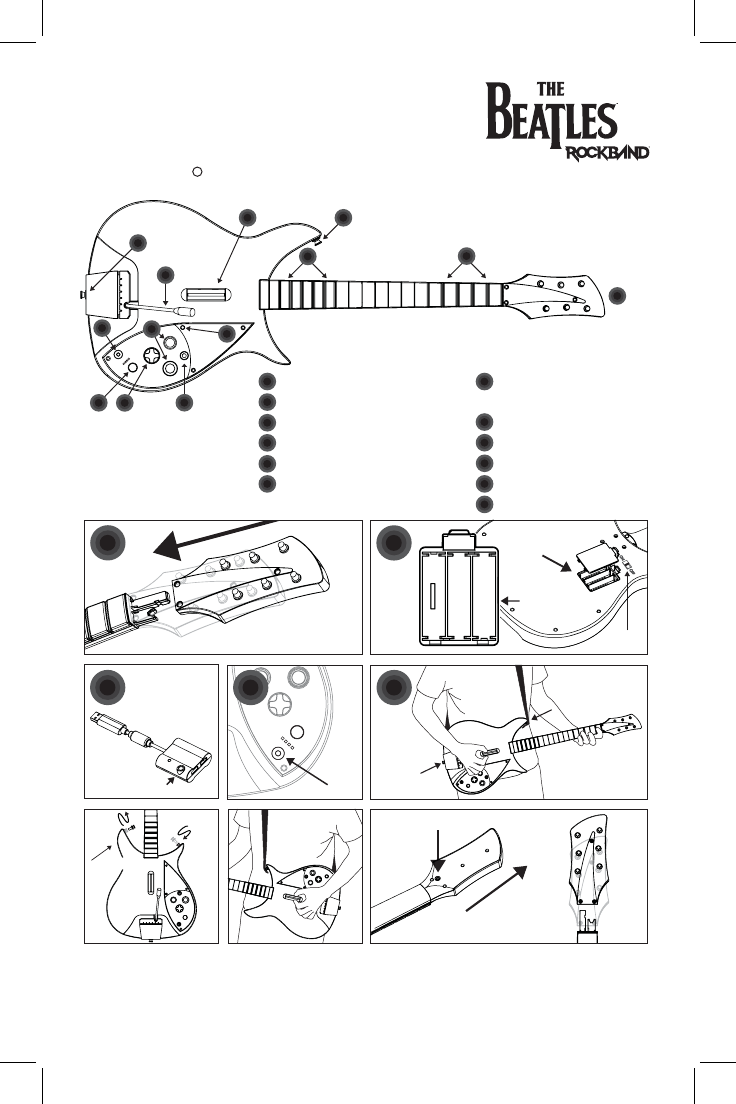 THE BEATLES ROCKBAND