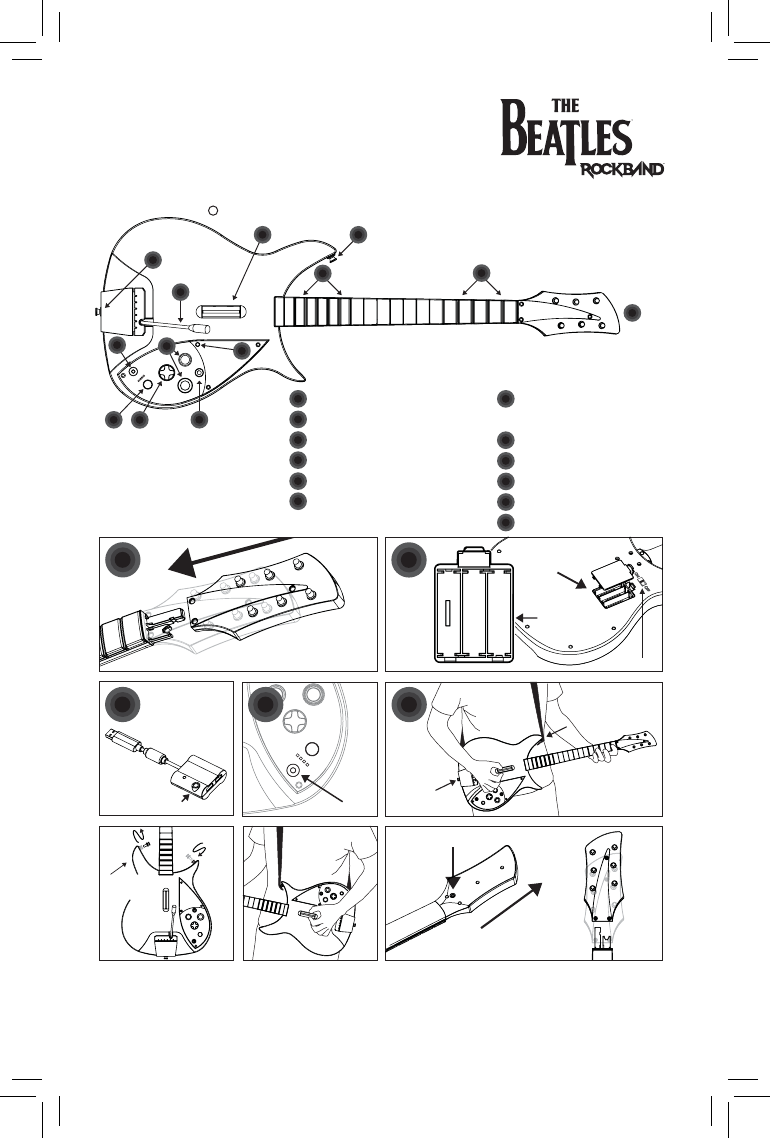 THE BEATLES ROCKBAND