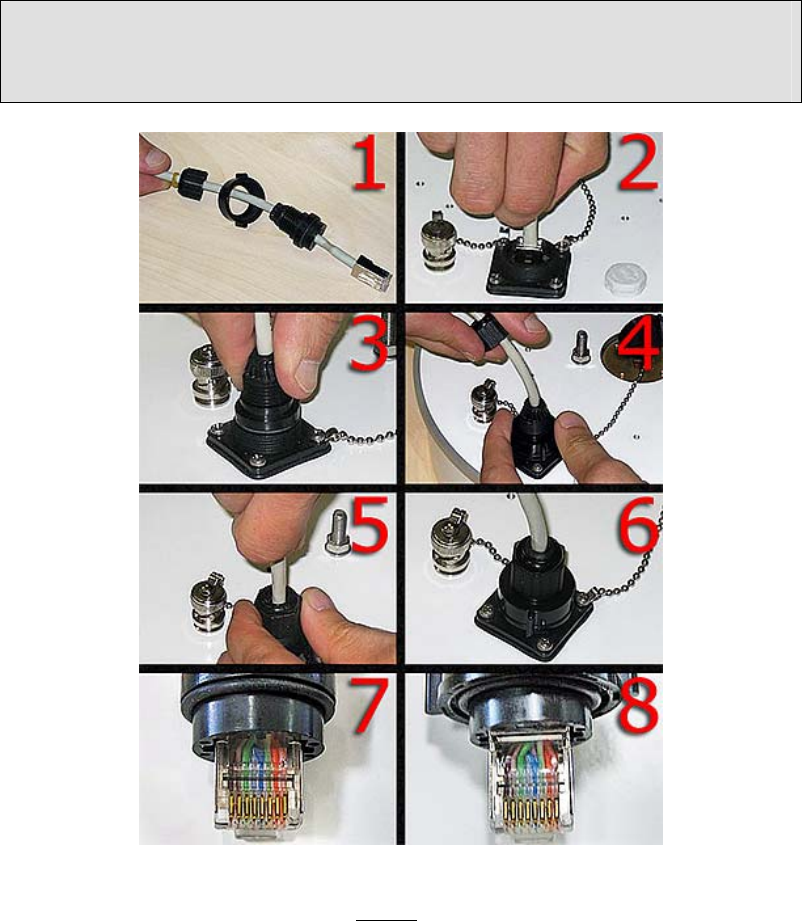 1

2

3

4

5

6

7

8