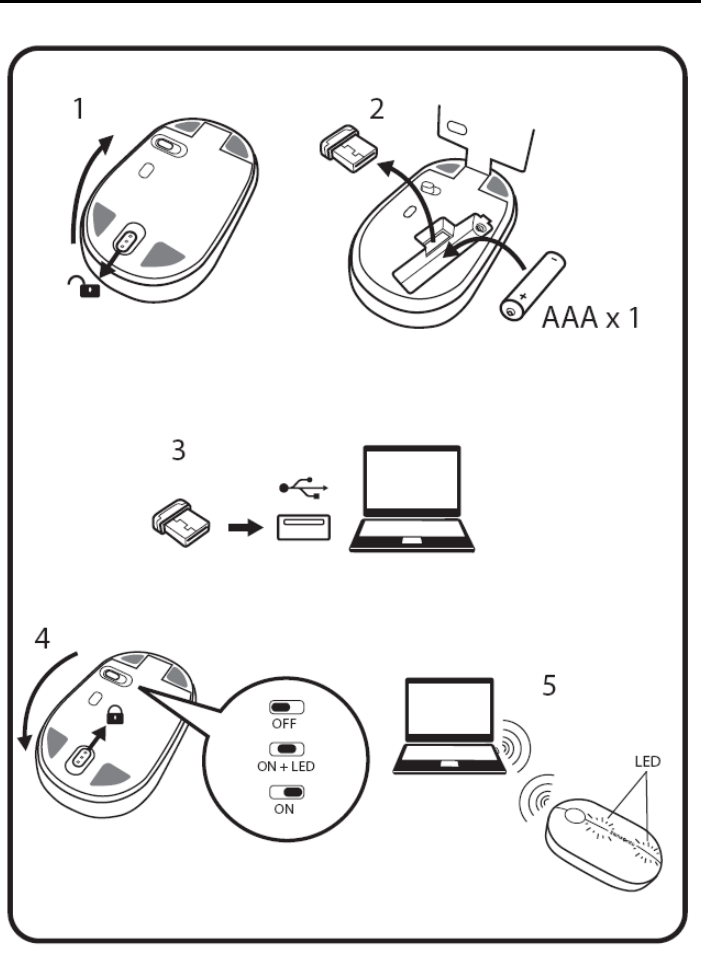 1

2

AAA x 1

3

4

OFF

ON + LED

ON

5

LED