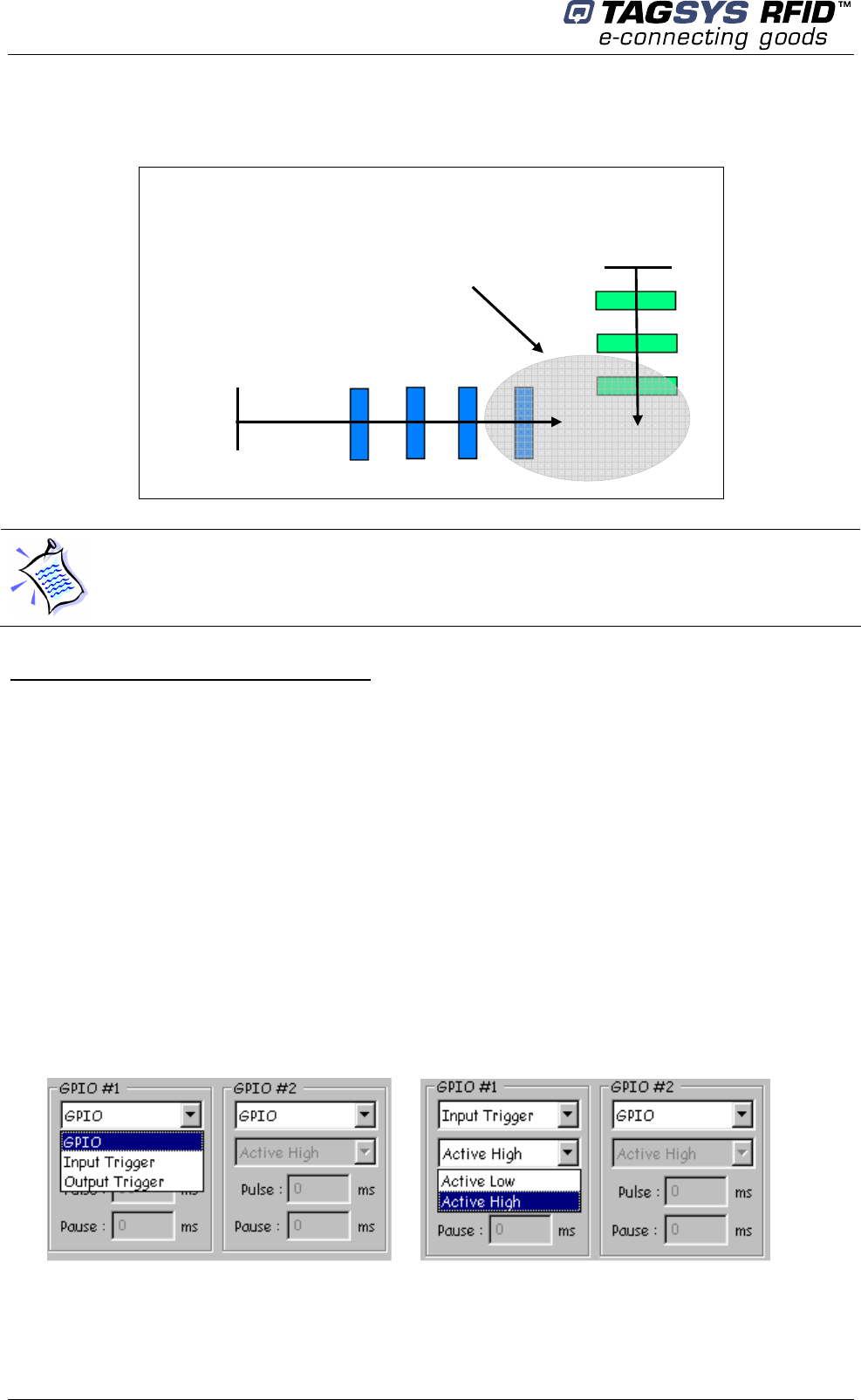 TAGSYS RFID™
e-connecting goods

GPIO #1
GPIO
GPIO
Input Trigger
Output Trigger
Pause : 0 ms

GPIO #2
GPIO
Active High
Pulse : 0 ms
Pause : 0 ms

GPIO #1
Input Trigger
Active High
Active Low
Active High
Pause : 0 ms

GPIO #2
GPIO
Active High
Pulse : 0 ms
Pause : 0 ms