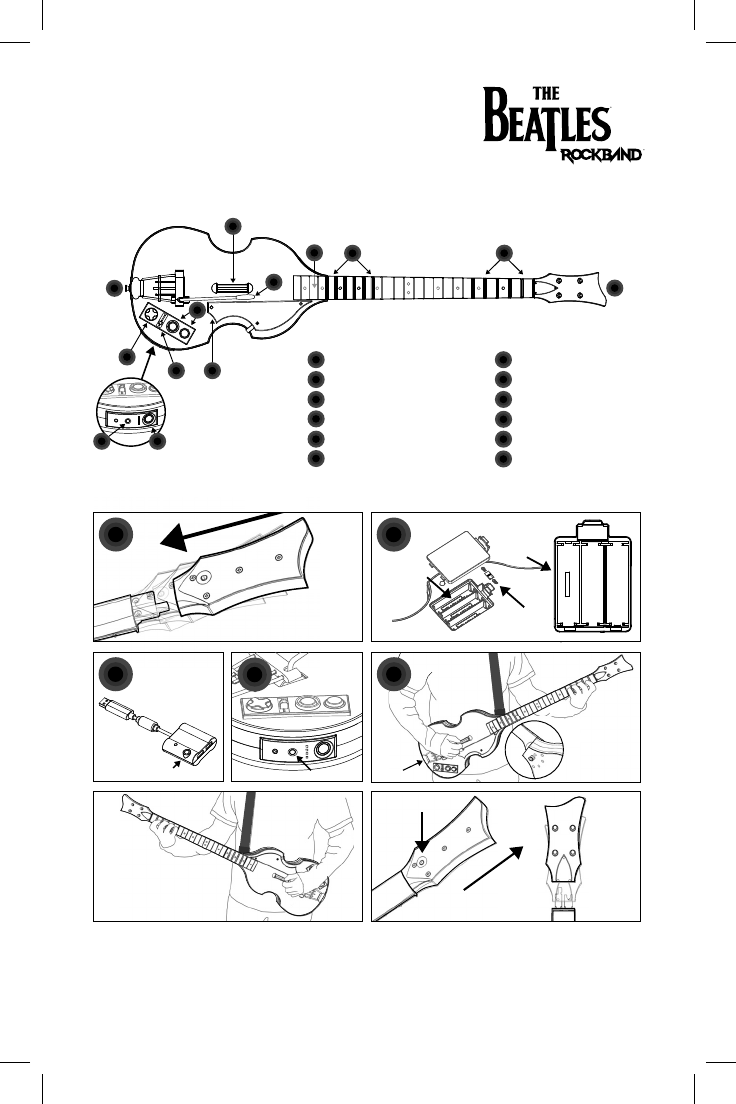 THE BEATLES ROCKBAND