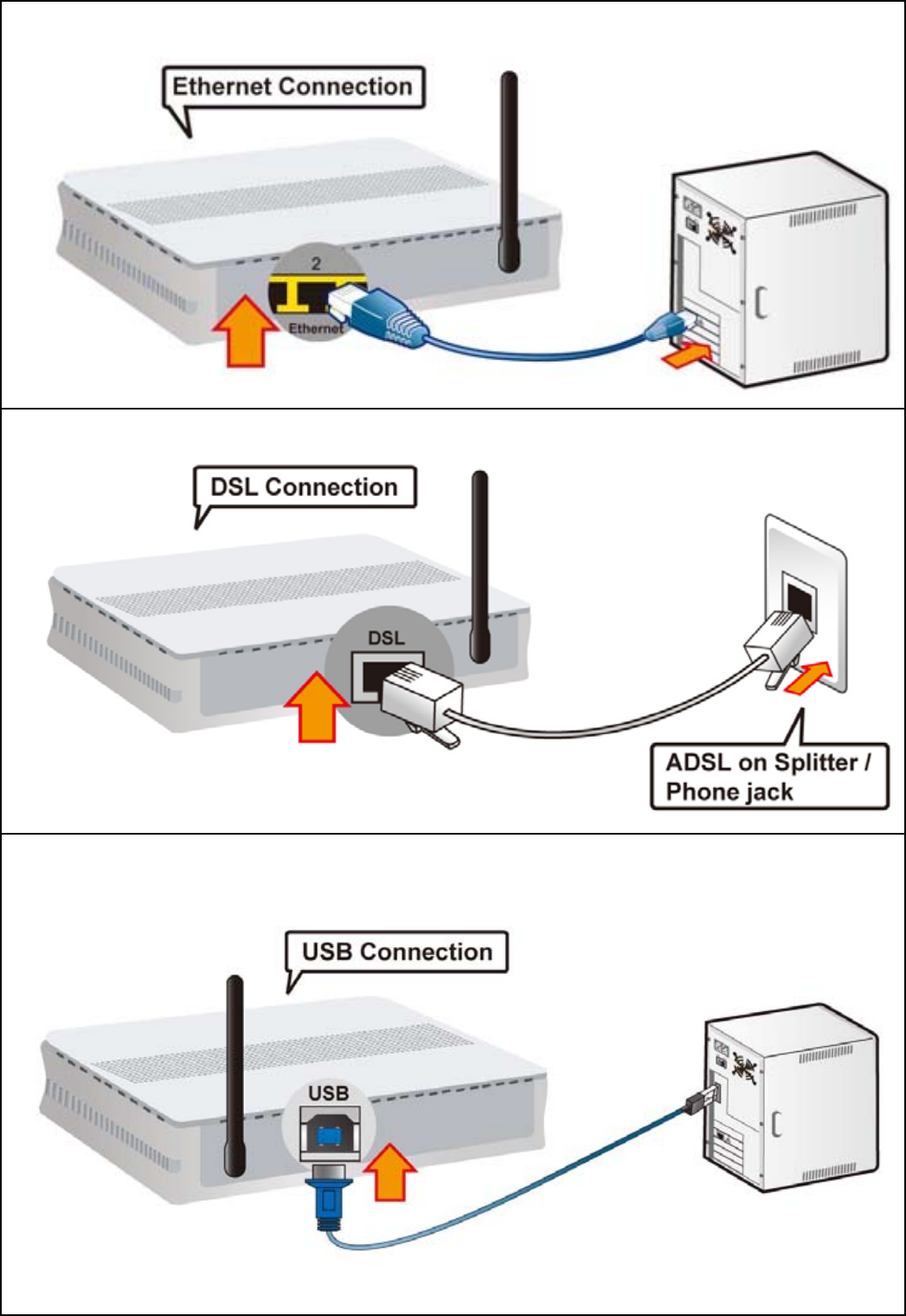 Ethernet Connection

2

Ethernet

DSL Connection

DSL

ADSL on Splitter / Phone jack

USB Connection

USB