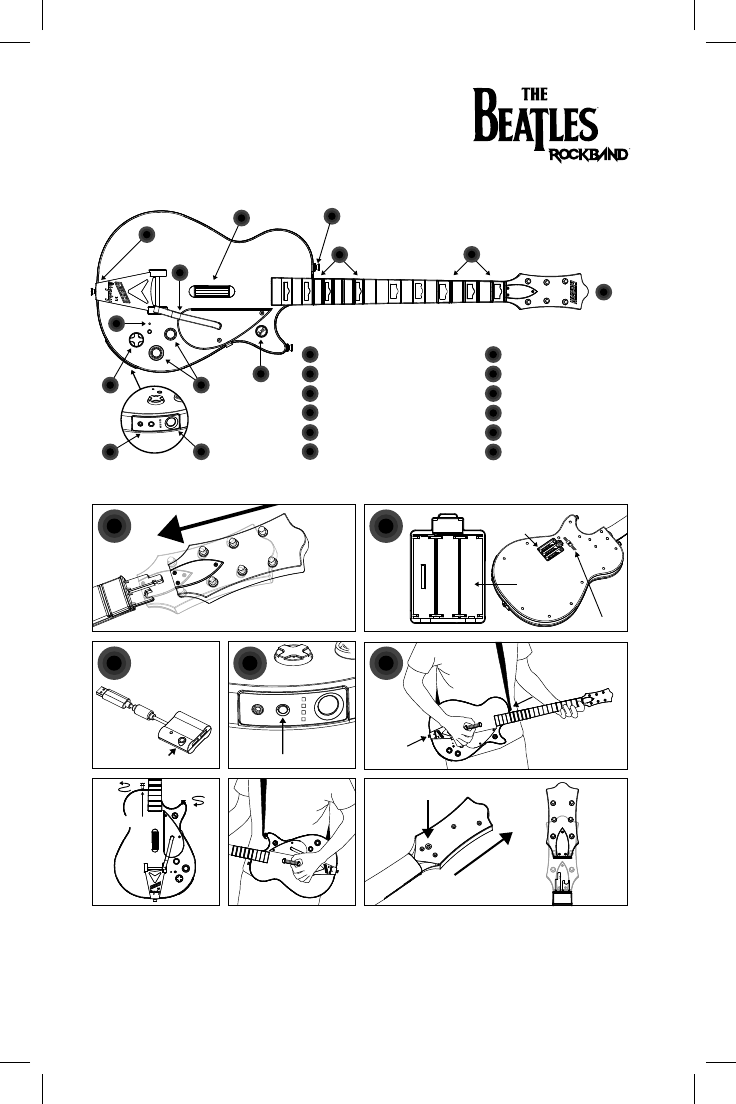 THE BEATLES ROCKBAND