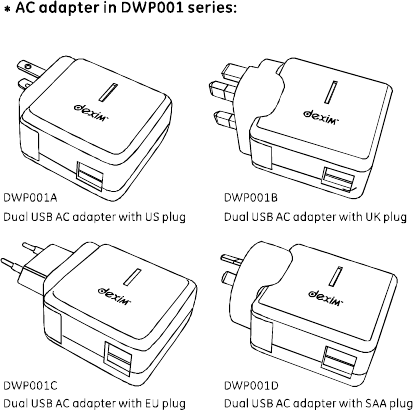 * AC adapter in DWP001 series:

dexim

DWP001A
Dual USB AC adapter with US plug

dexim

DWP001B
Dual USB AC adapter with UK plug

dexim

DWP001C
Dual USB AC adapter with EU plug

dexim

DWP001D
Dual USB AC adapter with SAA plug