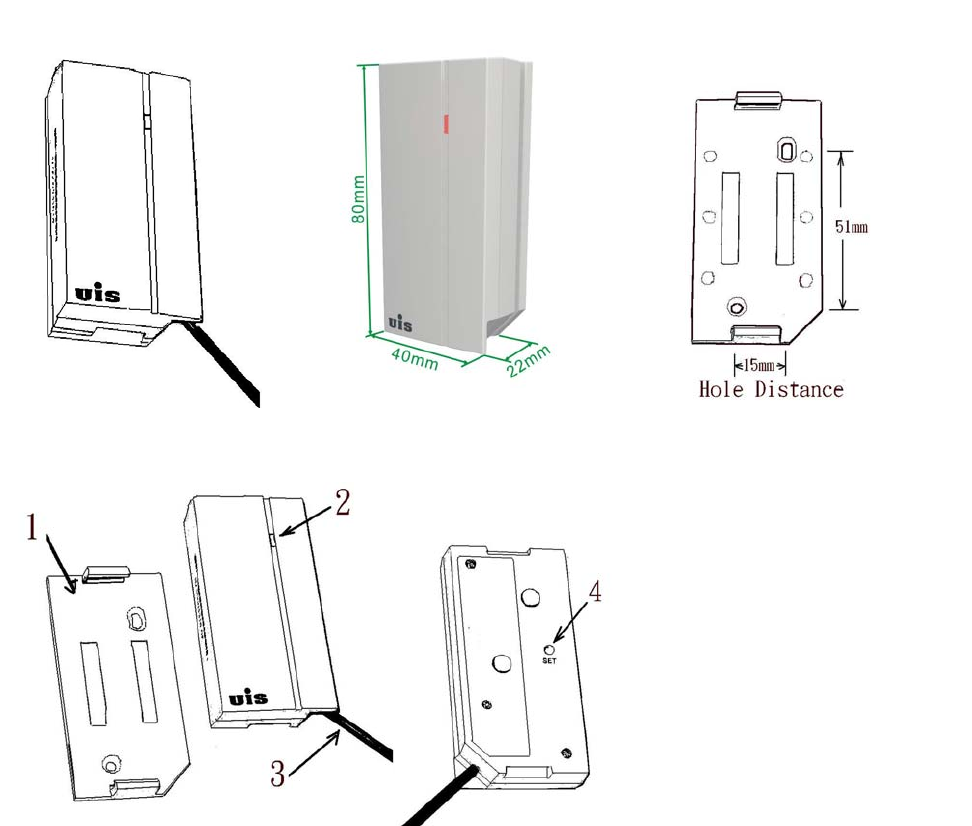 uis

80mm
uis
40mm
22mm

51mm
15mm
Hole Distance

1
2
uis
3
4
SET