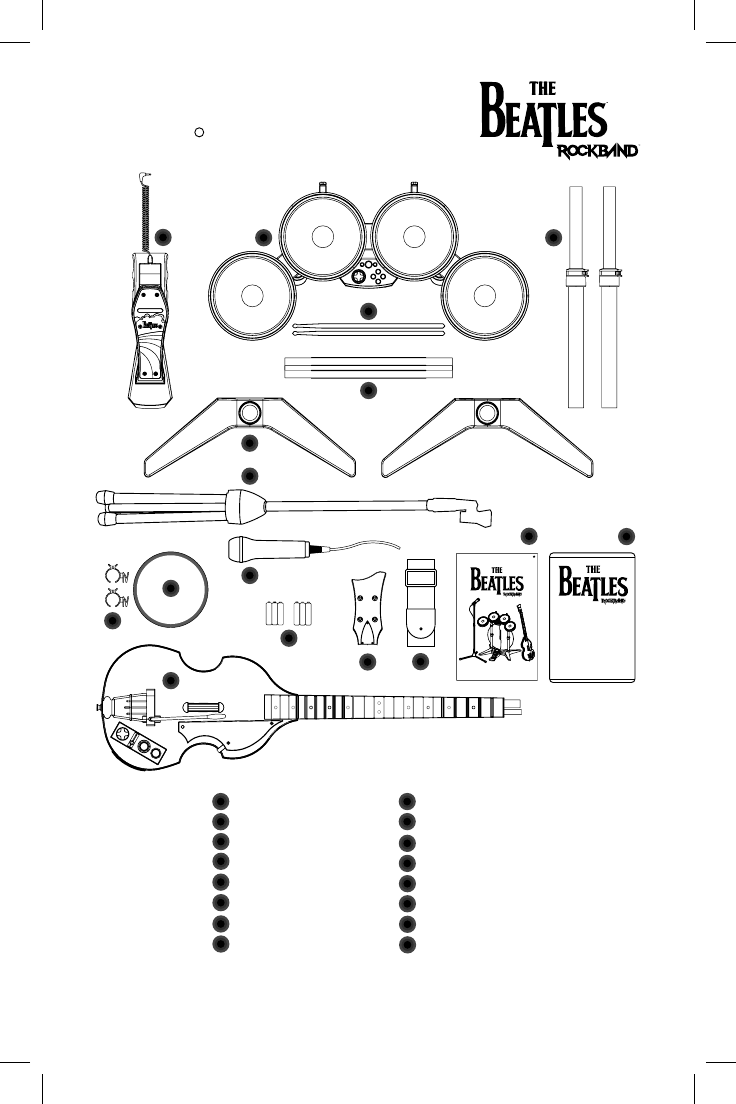 THE BEATLES ROCKBAND

THE BEATLES ROCKBAND

THE BEATLES ROCKBAND