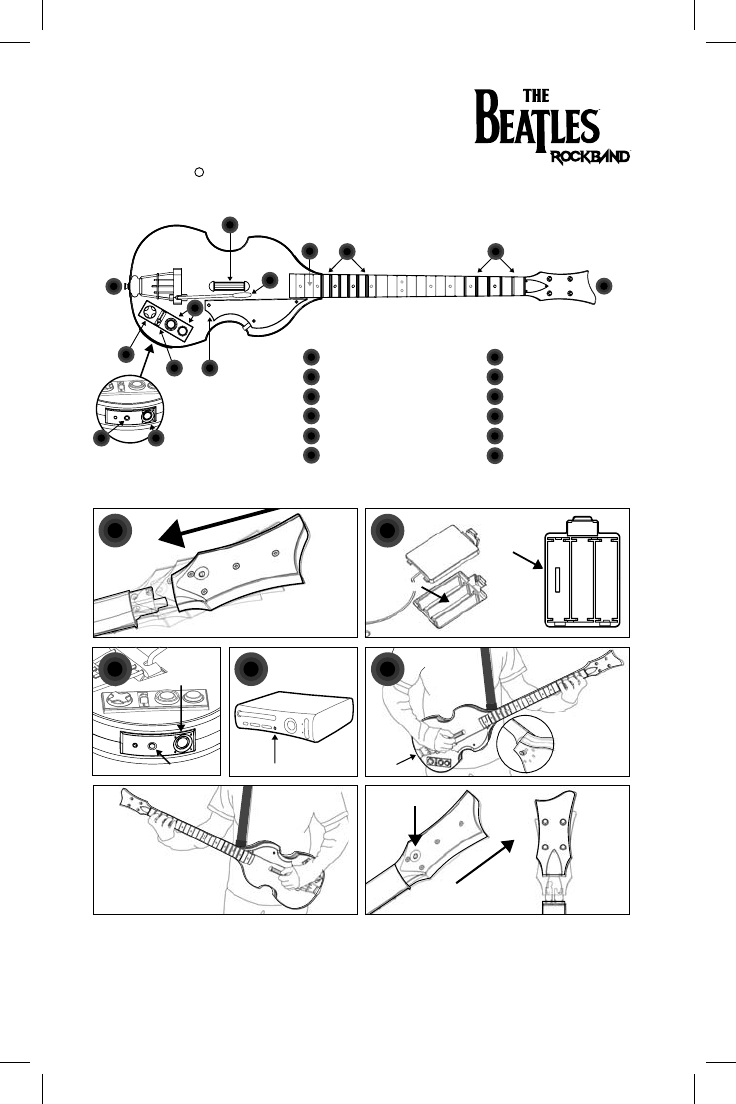 THE BEATLES ROCKBAND