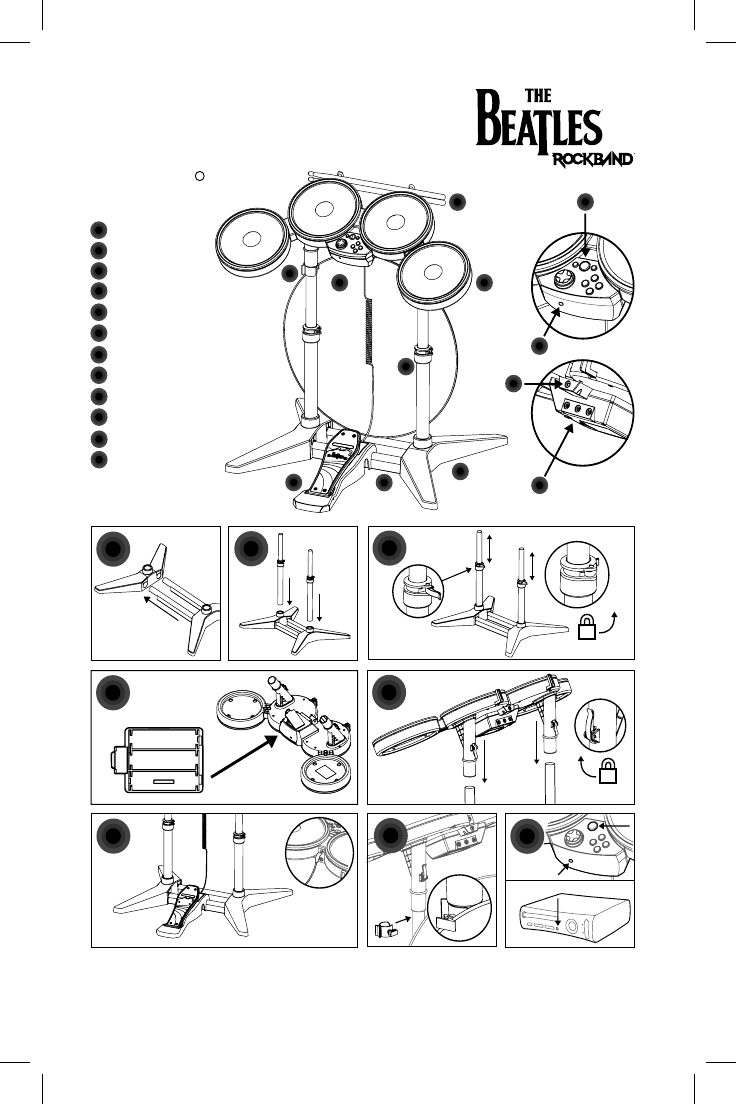 THE
BEATLES
ROCKBAND