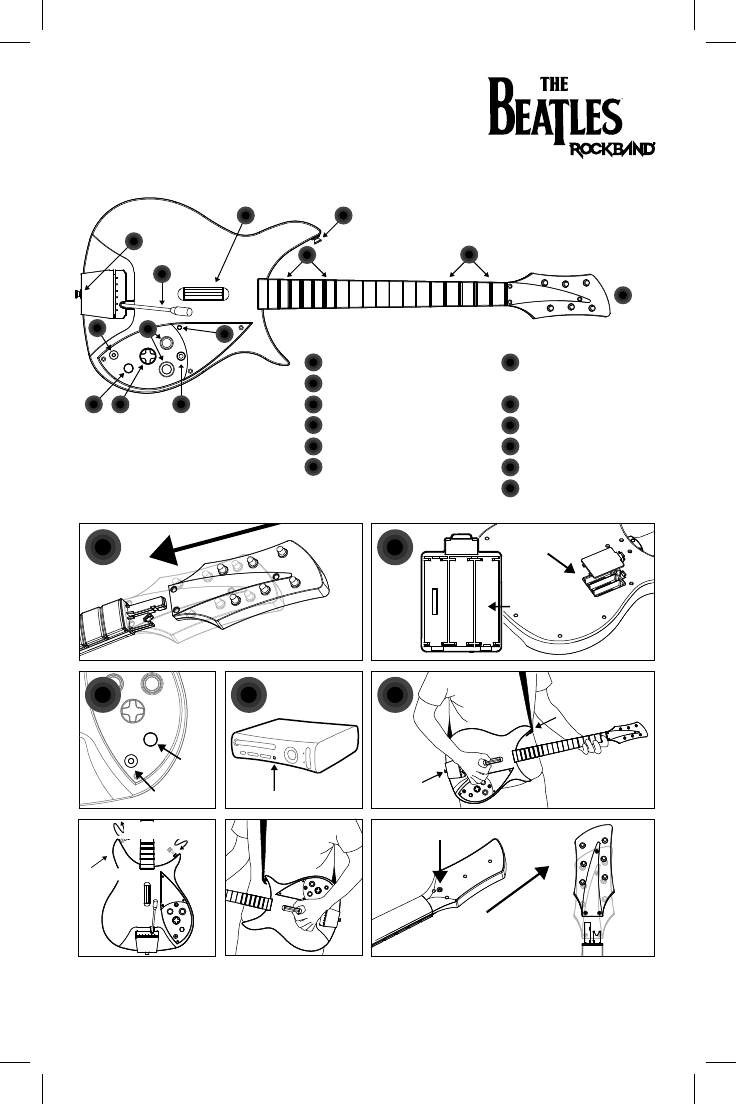 THE BEATLES ROCKBAND