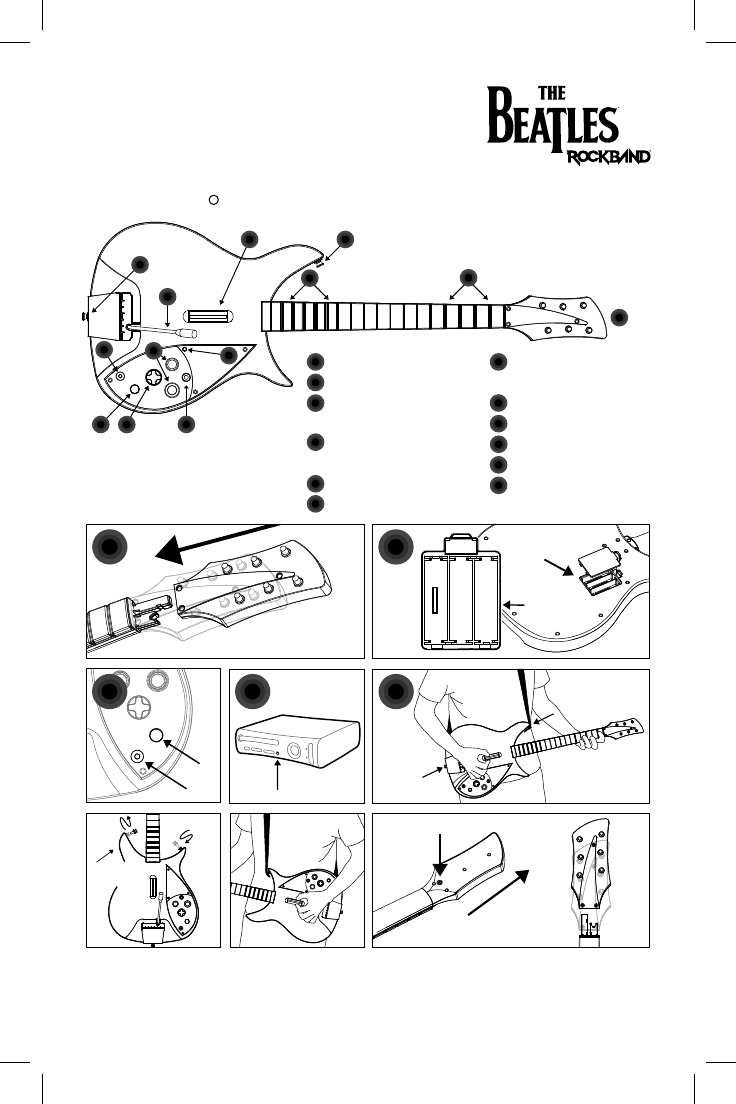 THE BEATLES ROCKBAND