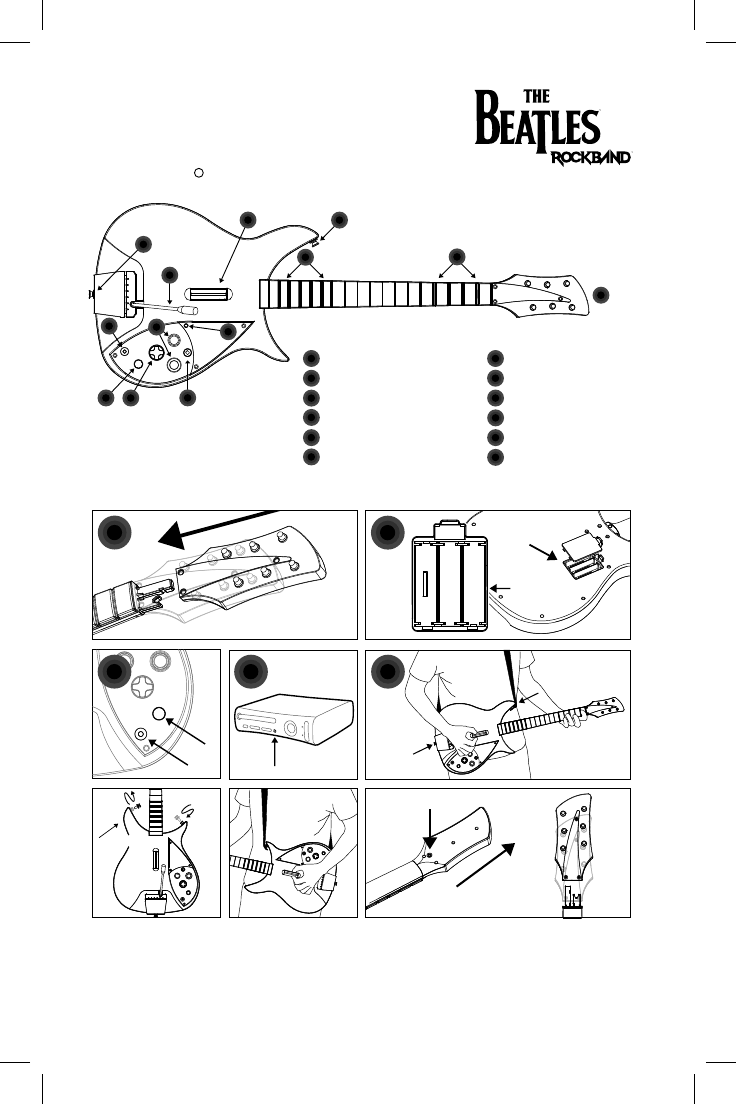 THE BEATLES ROCKBAND