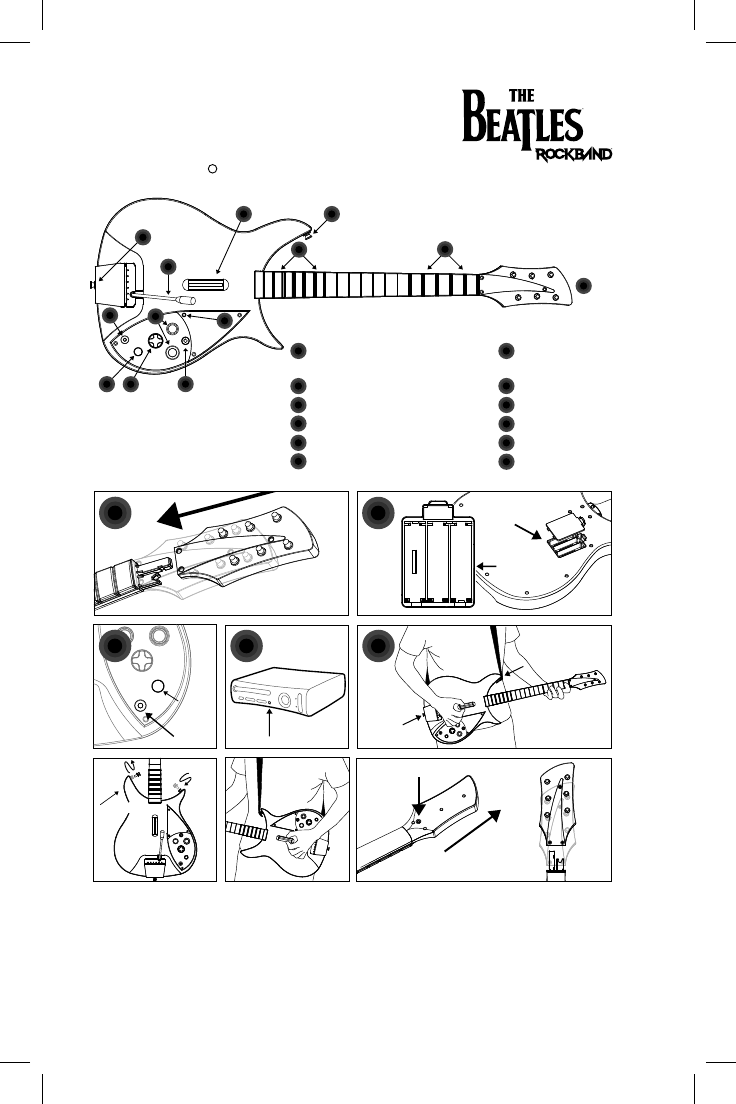 THE BEATLES ROCKBAND