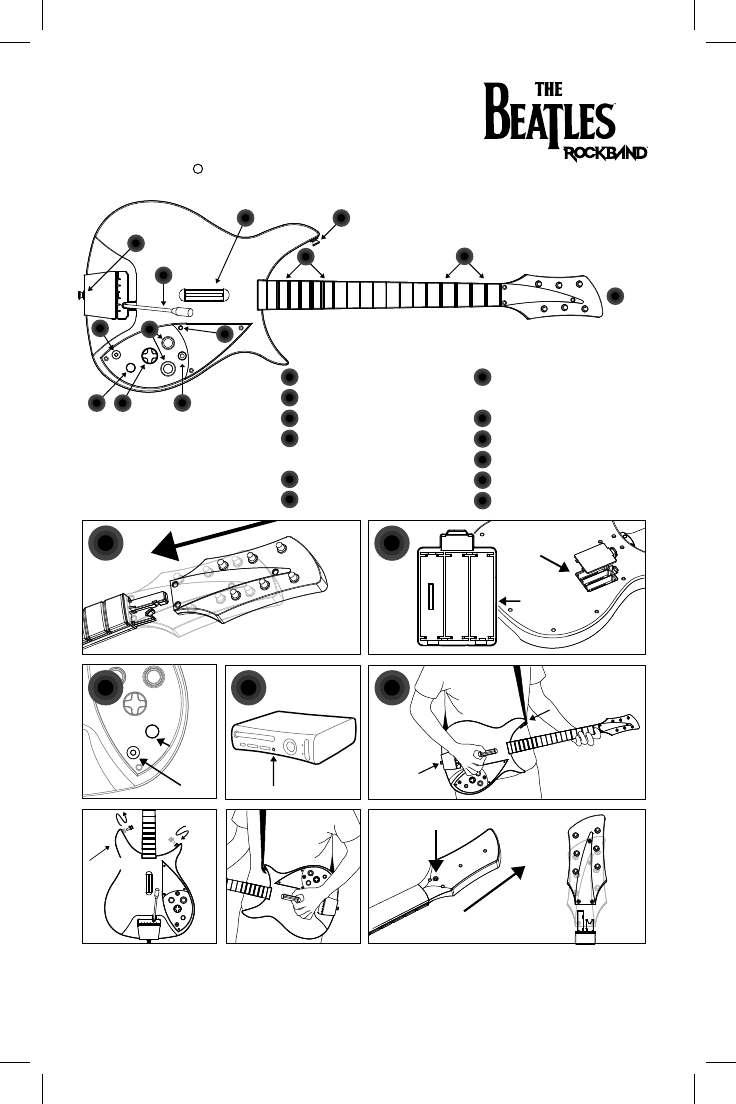 THE BEATLES ROCKBAND