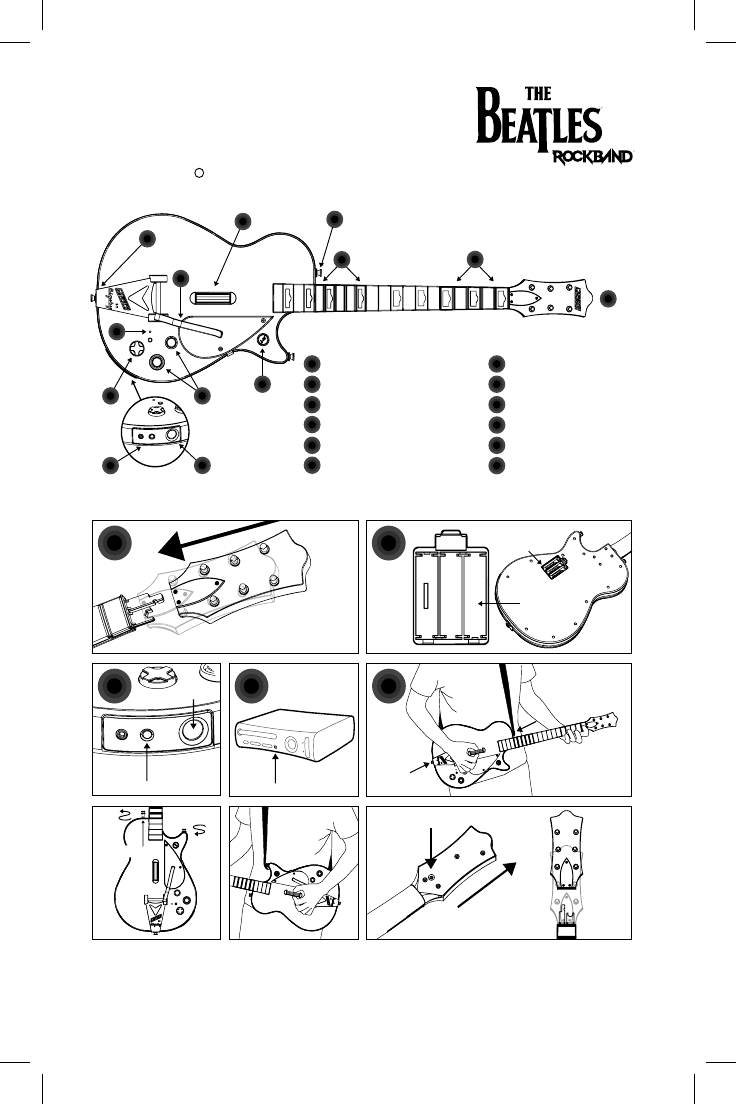 THE
BEATLES
ROCKBAND