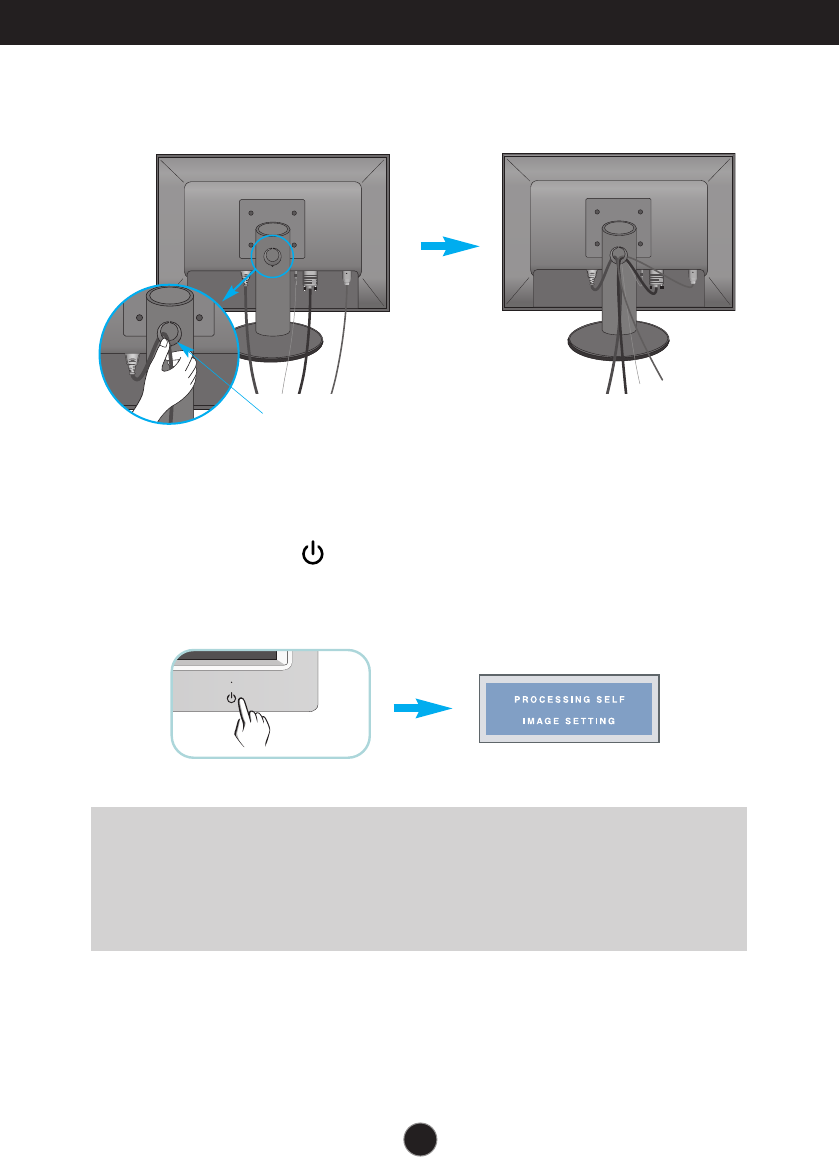 PROCESSING SELF
IMAGE SETTING