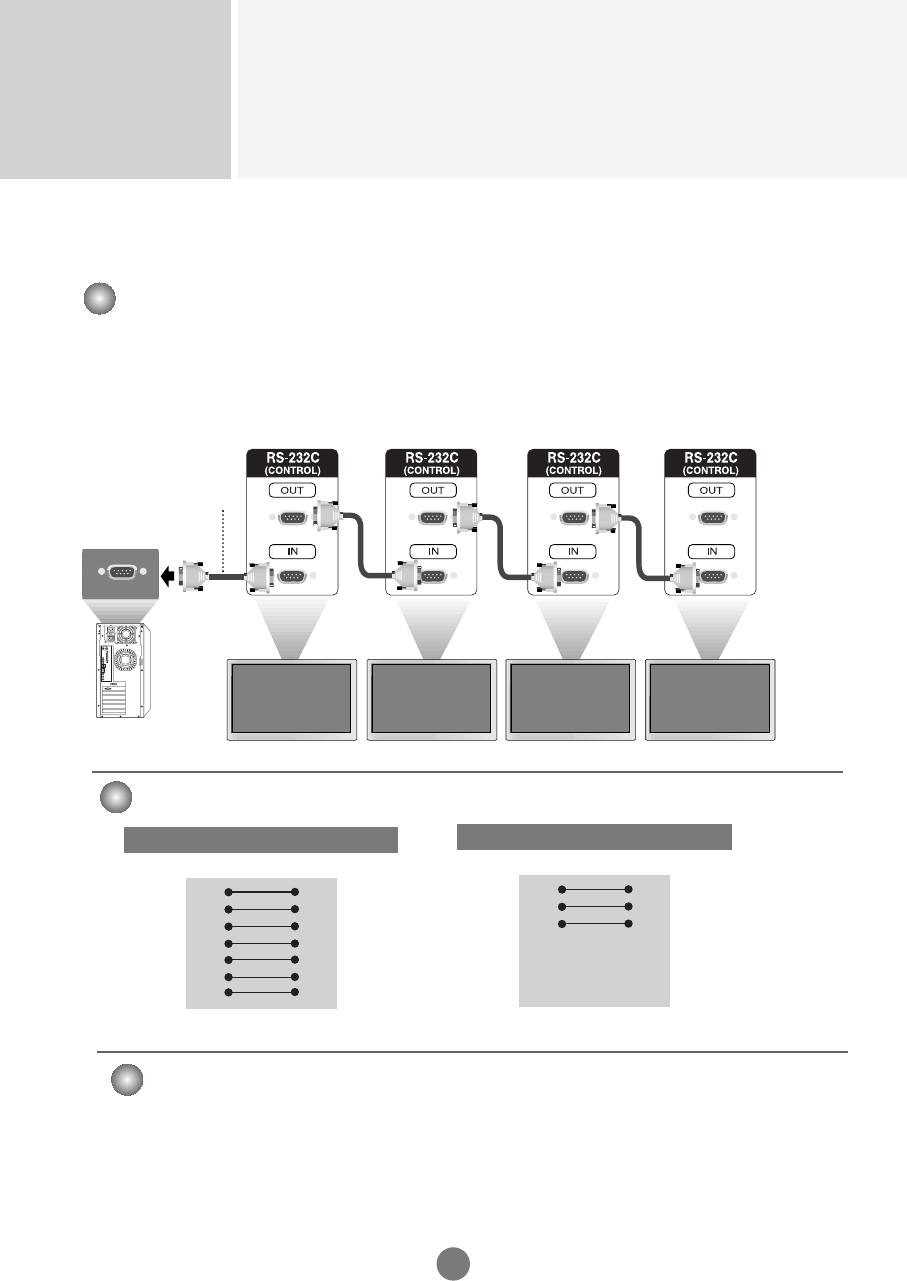 RS-232C
(CONTROL)
OUT
IN

RS-232C
(CONTROL)
OUT
IN

RS-232C
(CONTROL)
OUT
IN

RS-232C
(CONTROL)
OUT
IN