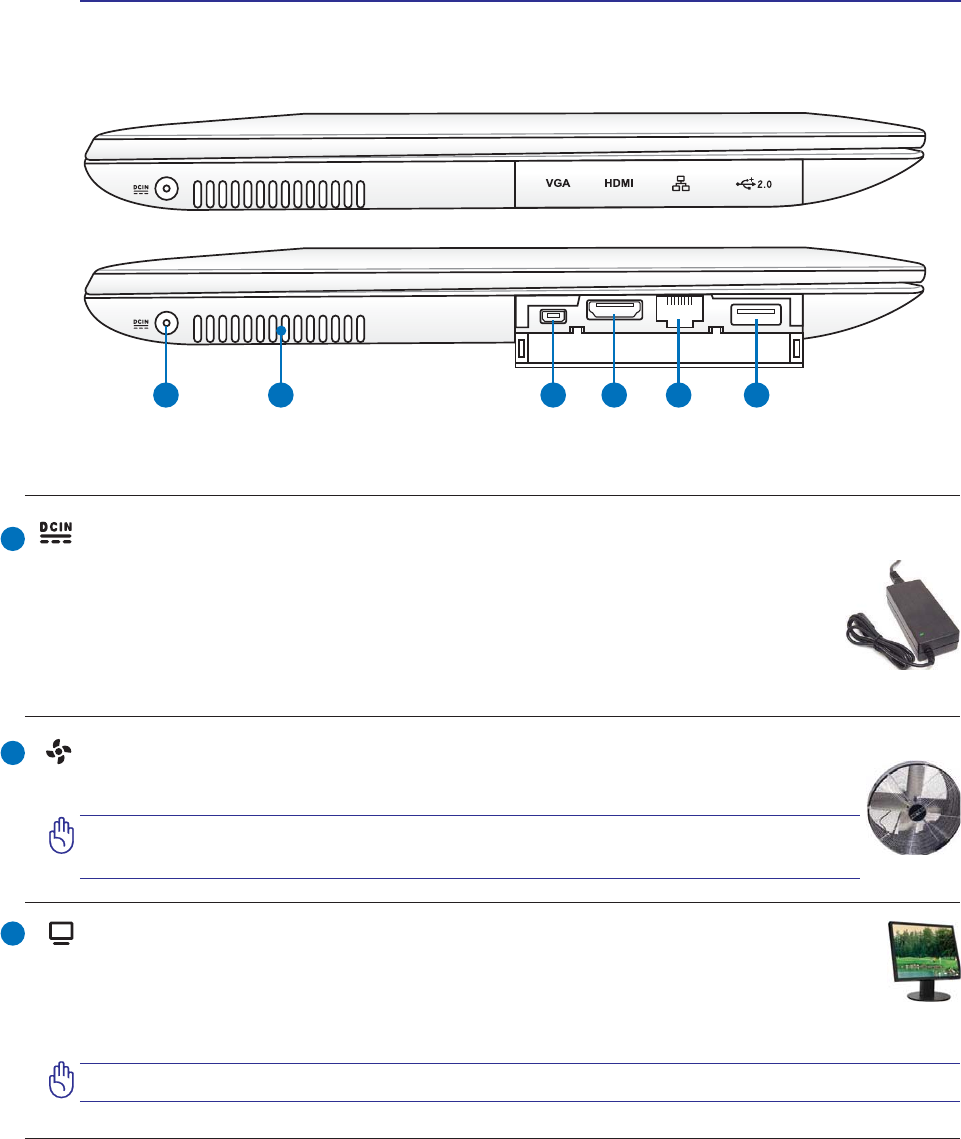 DCIN
VGA
HDMI
2.0

DCIN

DCIN