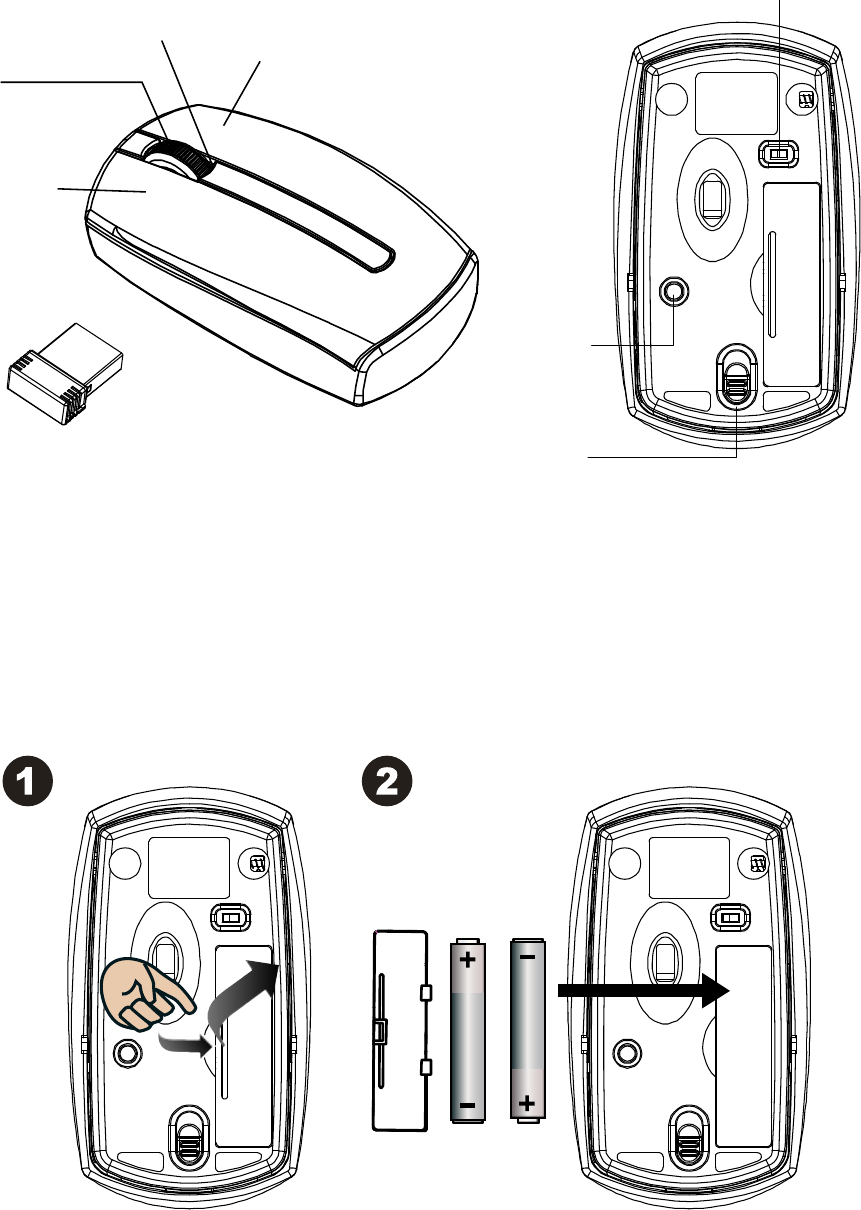 1

2

+

−

−

+