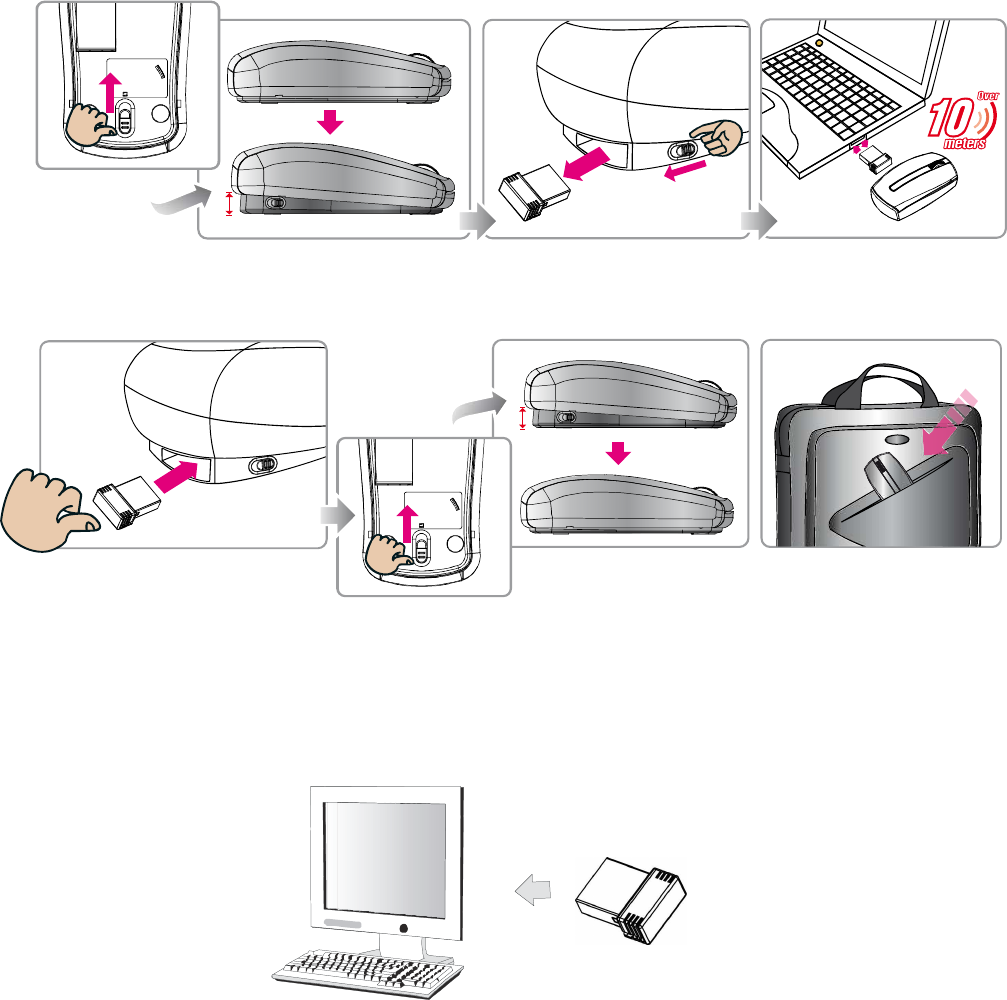 Over
10
meters