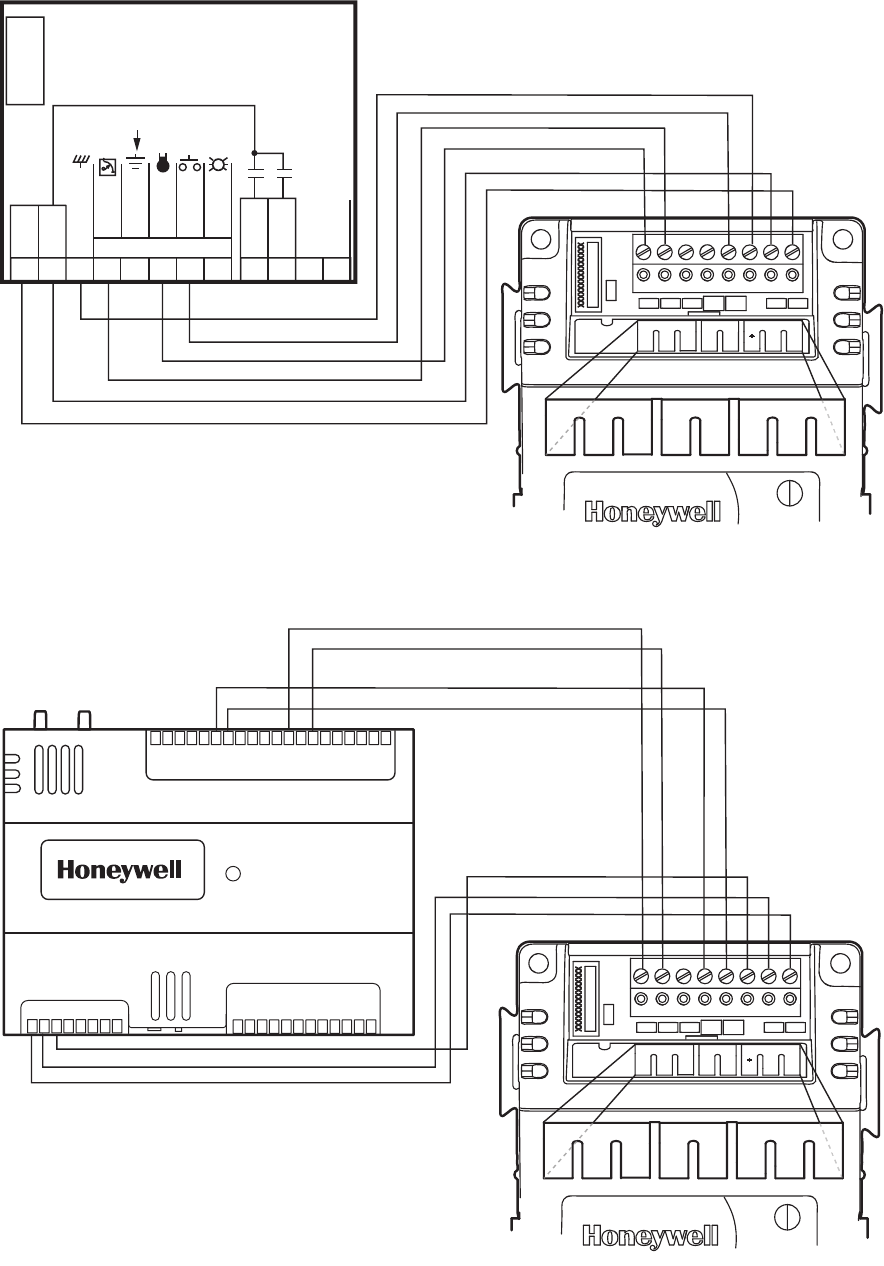 Honeywell

Honeywell

Honeywell