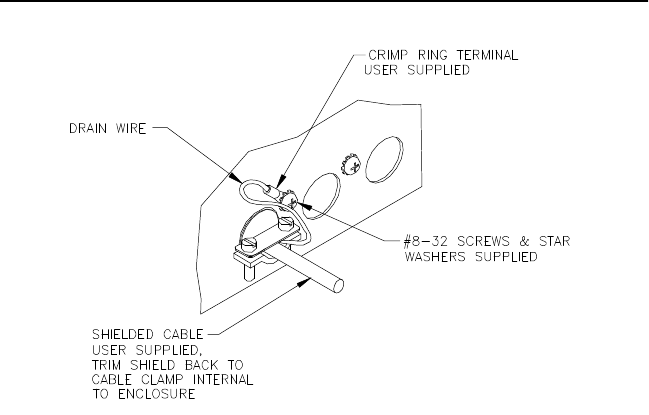 CRIMP RING TERMINAL
USER SUPPLIED

DRAIN WIRE

#8-32 SCREWS & STAR
WASHERS SUPPLIED

SHIELDED CABLE
USER SUPPLIED,
TRIM SHIELD BACK TO
CABLE CLAMP INTERNAL
TO ENCLOSURE