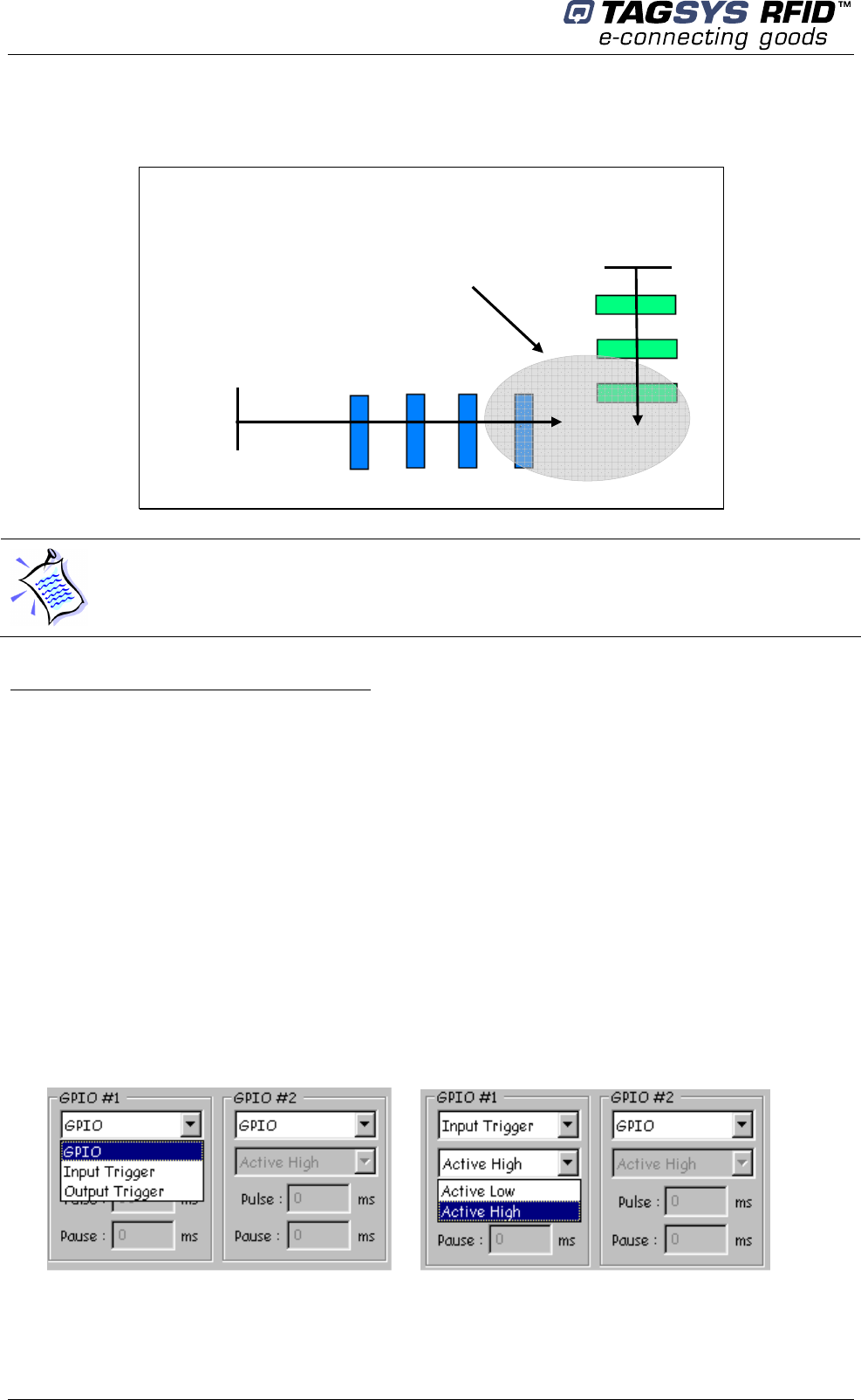 TAGSYS RFID™
e-connecting goods

GPIO #1
GPIO
GPIO
Input Trigger
Output Trigger
Pause : 0 ms

GPIO #2
GPIO
Active High
Pulse : 0 ms
Pause : 0 ms

GPIO #1
Input Trigger
Active High
Active Low
Active High
Pause : 0 ms

GPIO #2
GPIO
Active High
Pulse : 0 ms
Pause : 0 ms