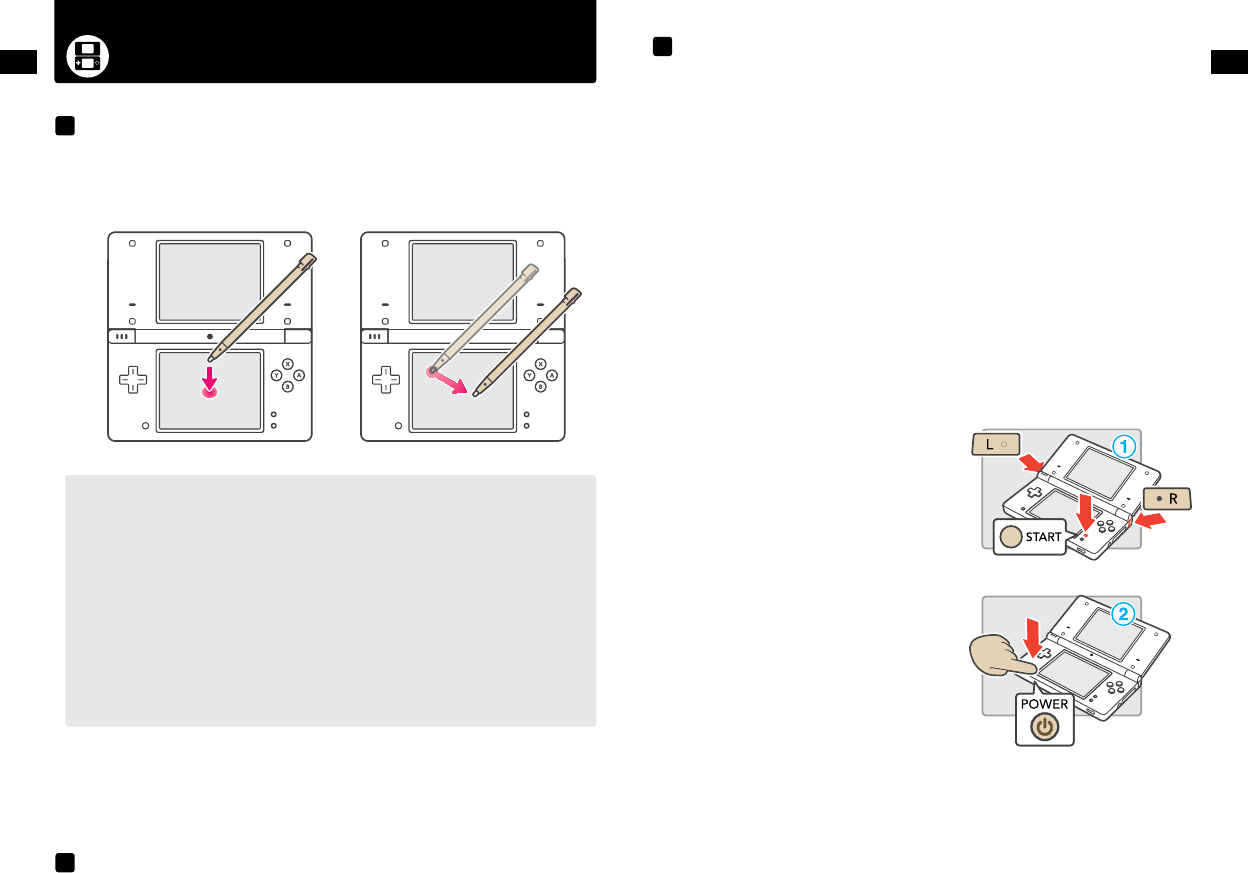 X
Y
A
B
X
Y
A
B
L
1
R
START
2
POWER