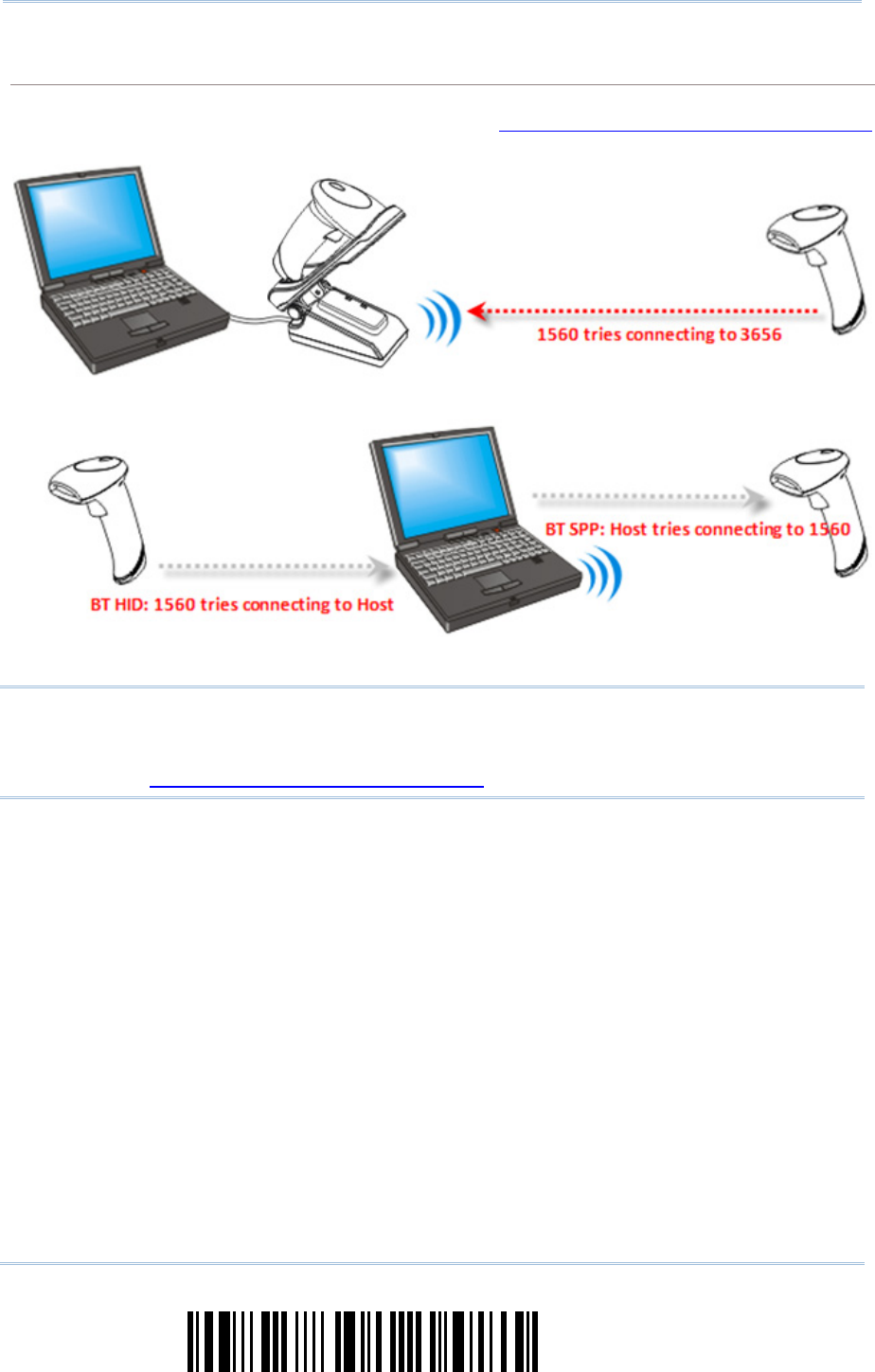 1560 tries connecting to 3656

BT SPP: Host tries connecting to 1560

BT HID: 1560 tries connecting to Host