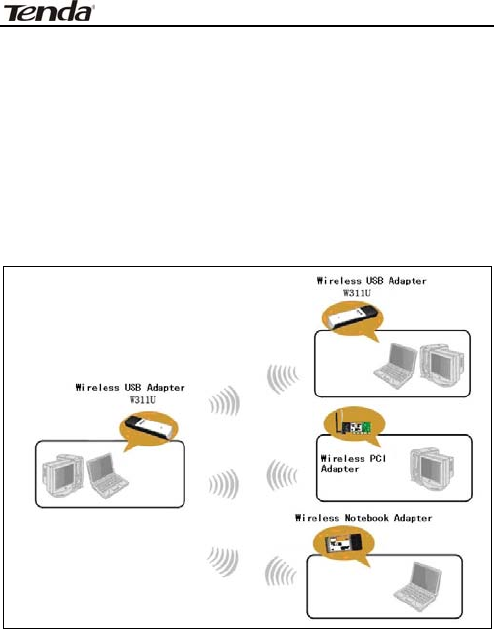 Tenda

Wireless USB Adapter
W311U

Wireless USB Adapter
W311U

Wireless PCI
Adapter

Wireless Notebook Adapter