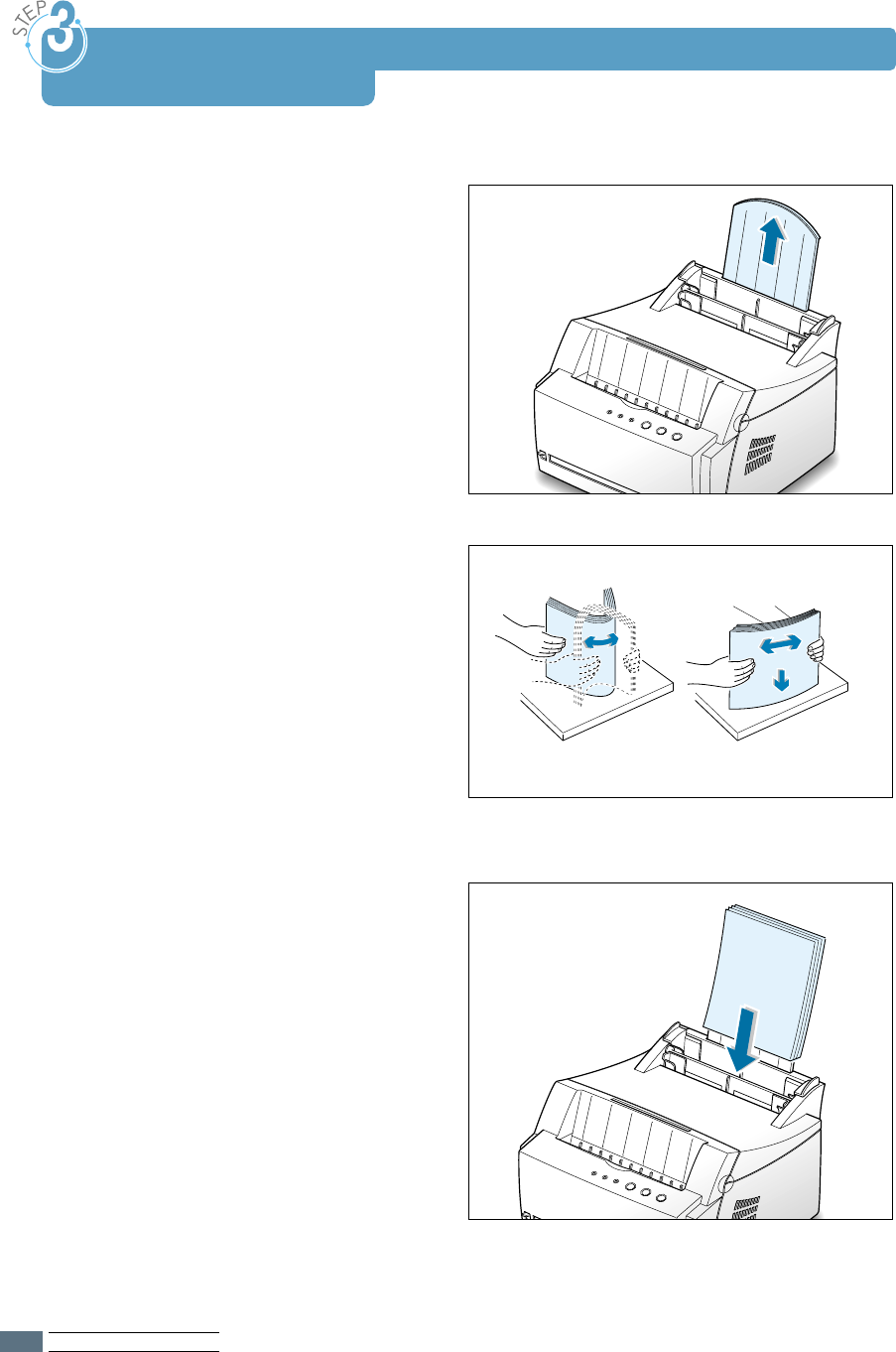 STEP 3