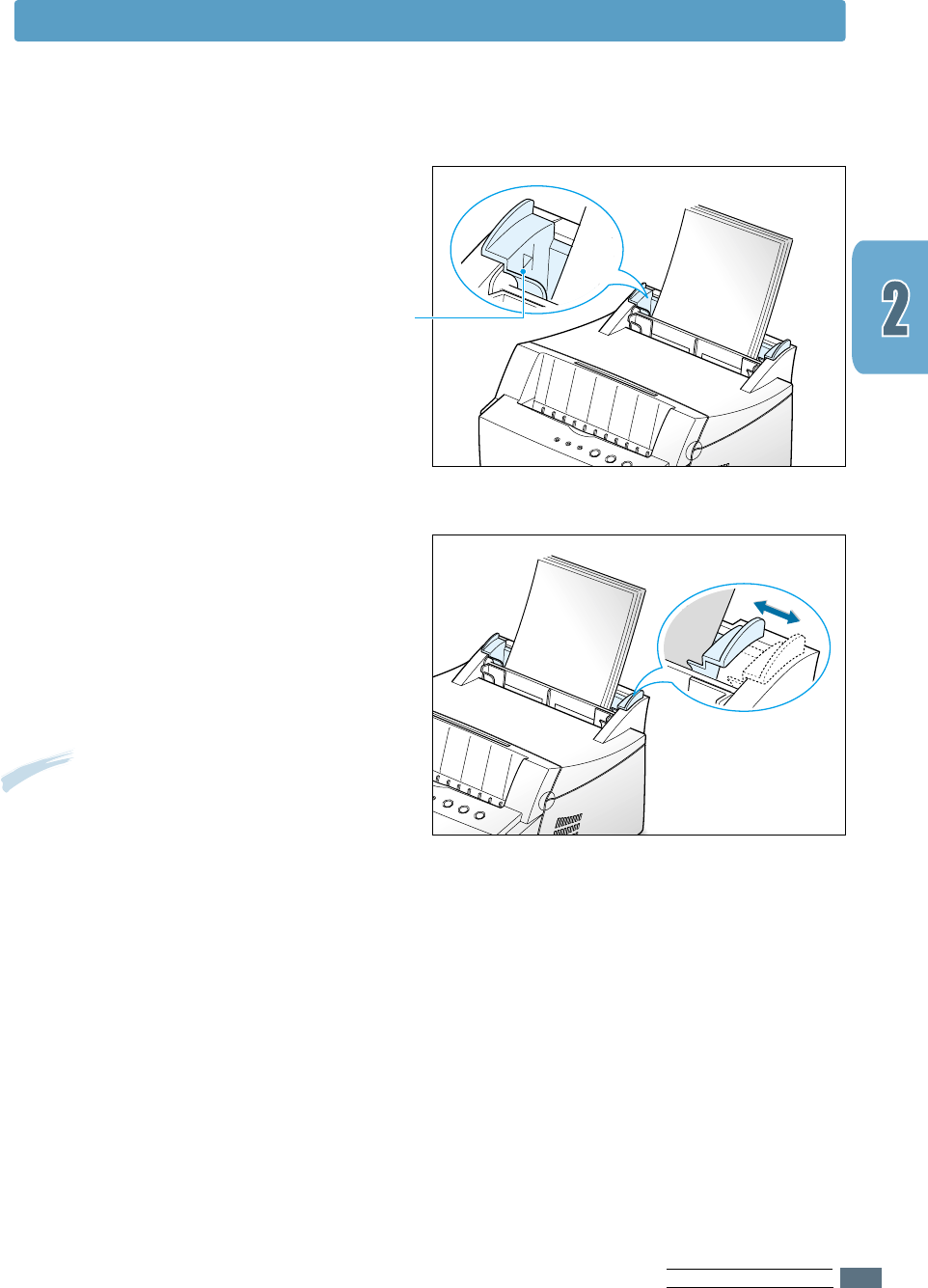 2