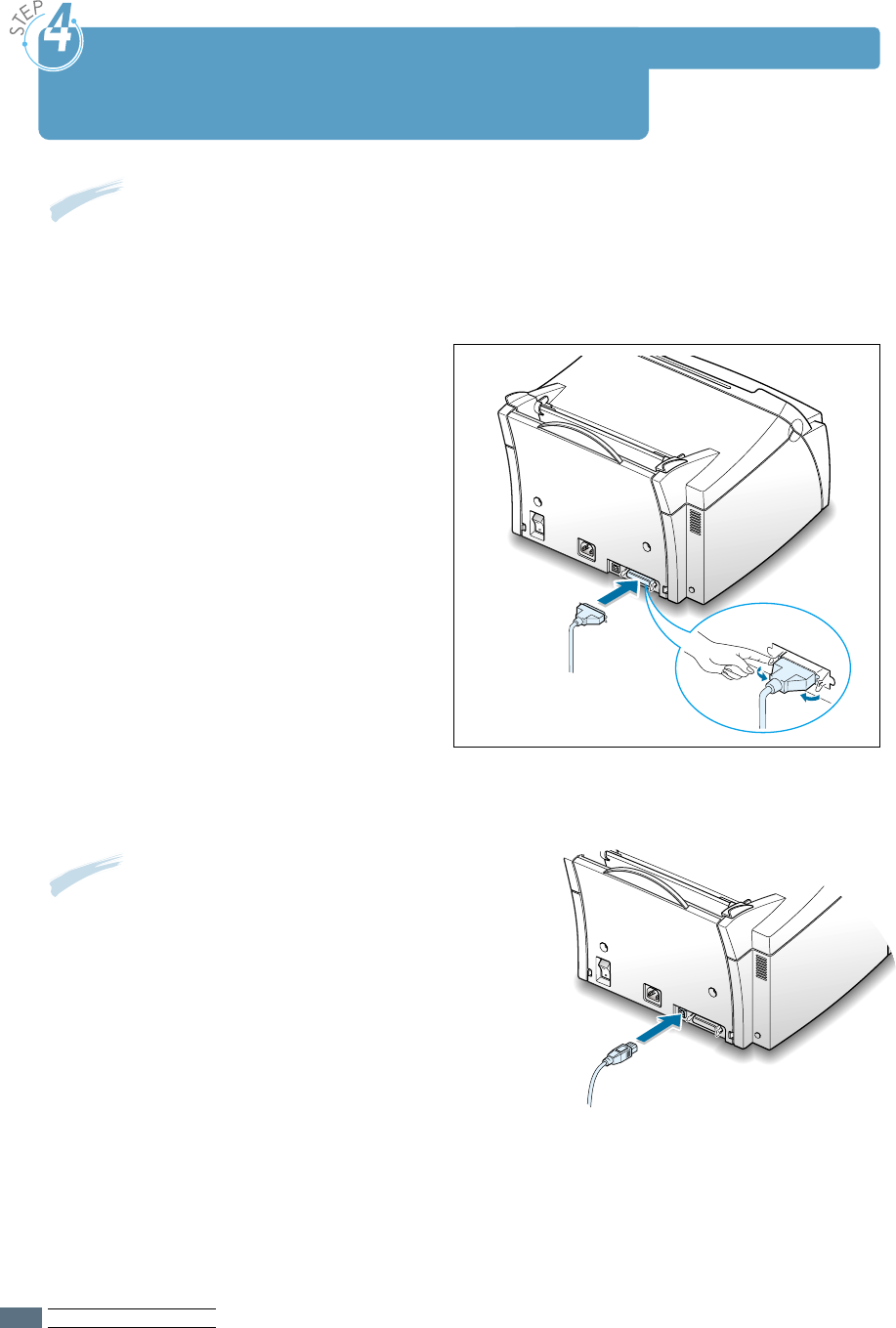 STEP 4