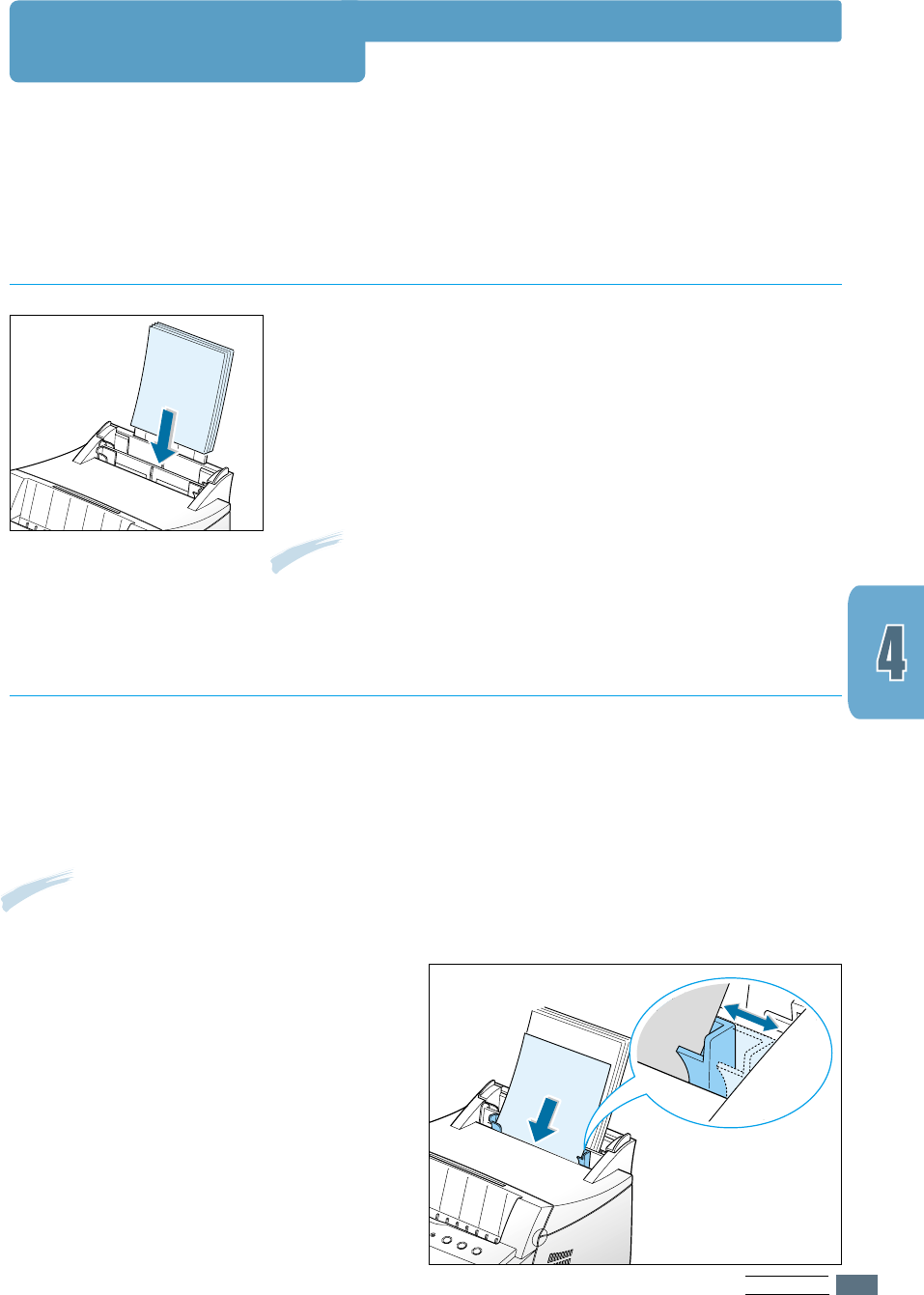 4