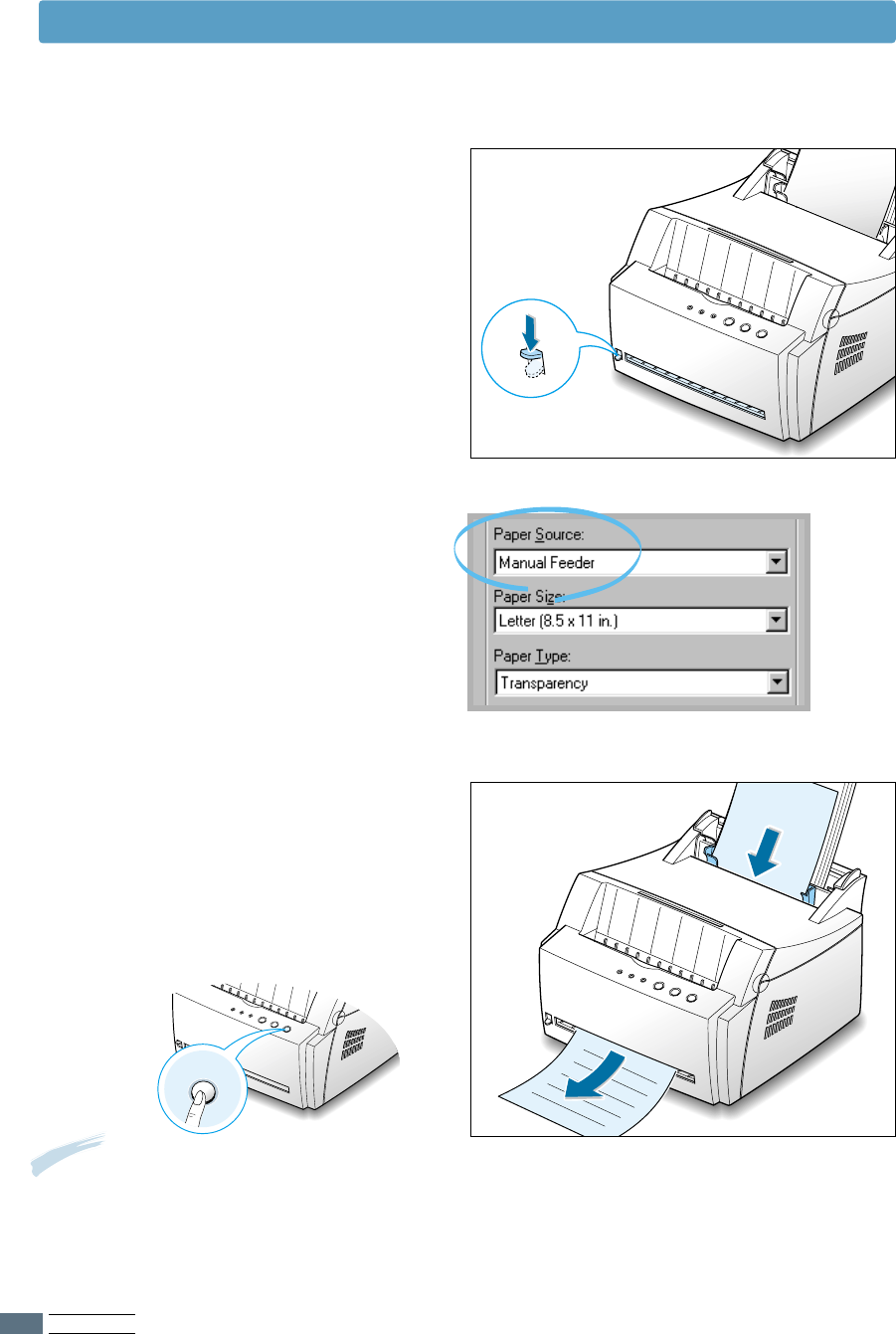 Paper Source:
Manual Feeder
Paper Size:
Letter (8.5 x 11 in.)
Paper Type:
Transparency