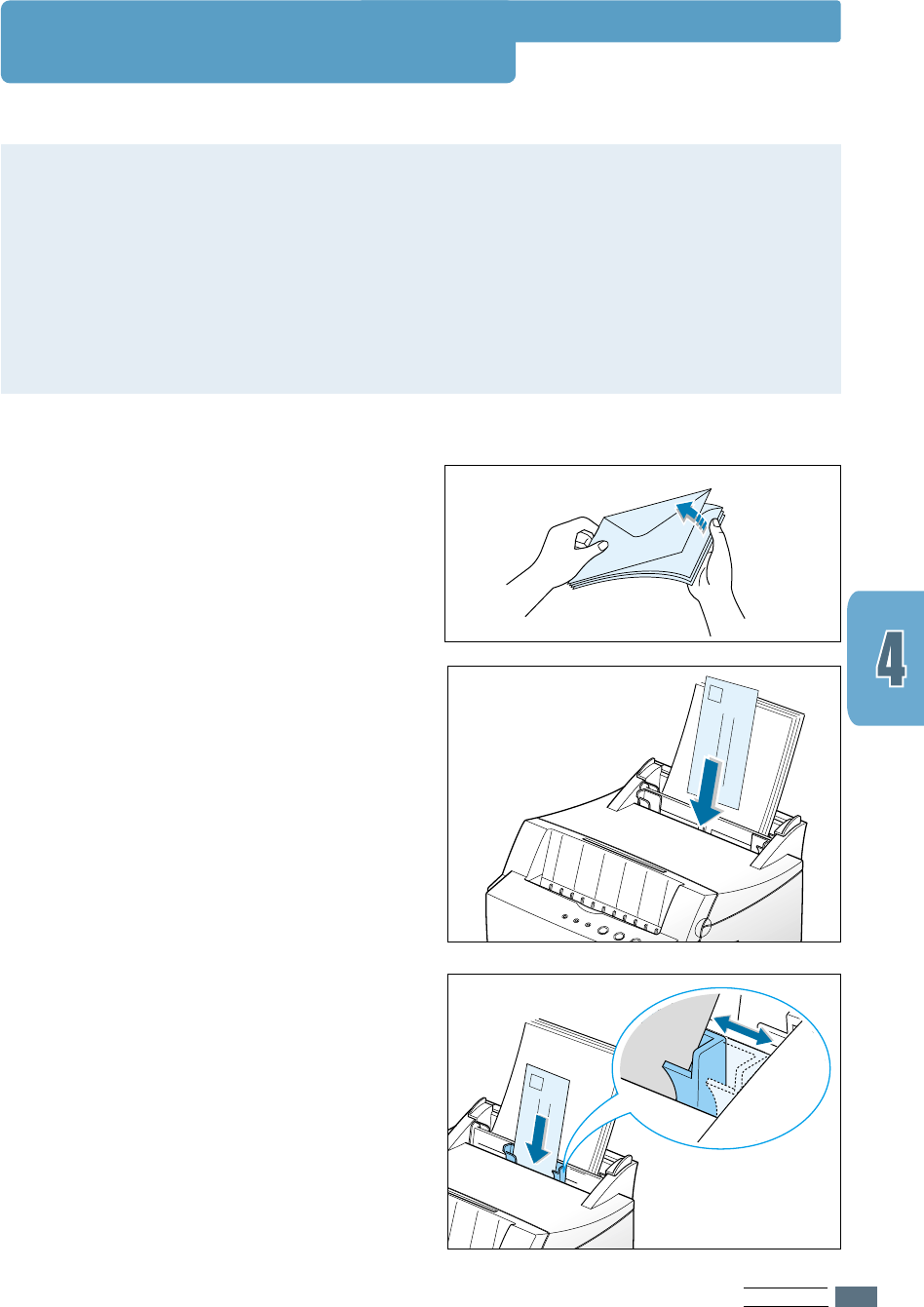 4