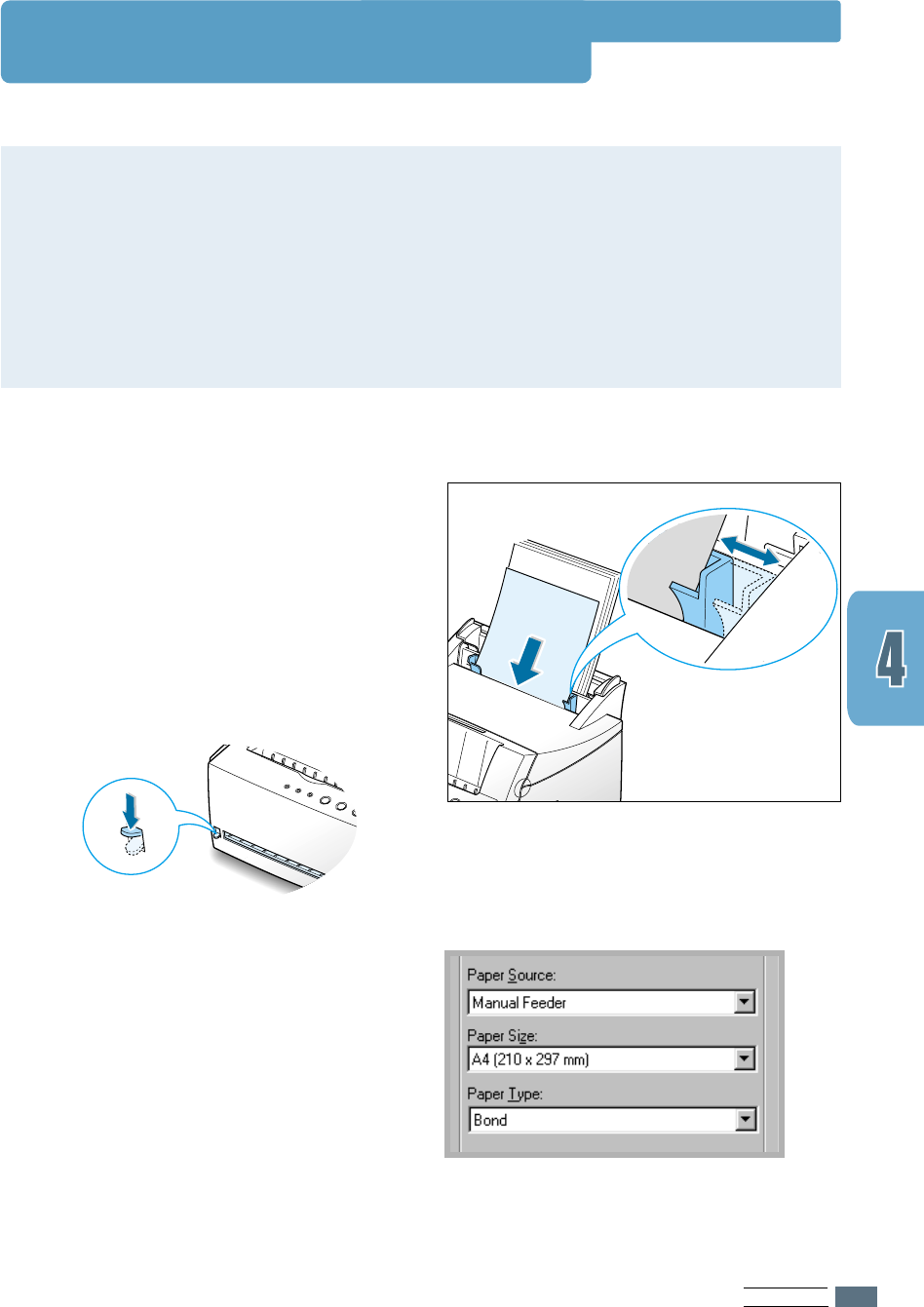 4

Paper Source:
Manual Feeder
Paper Size:
A4 (210 x 297 mm)
Paper Type:
Bond