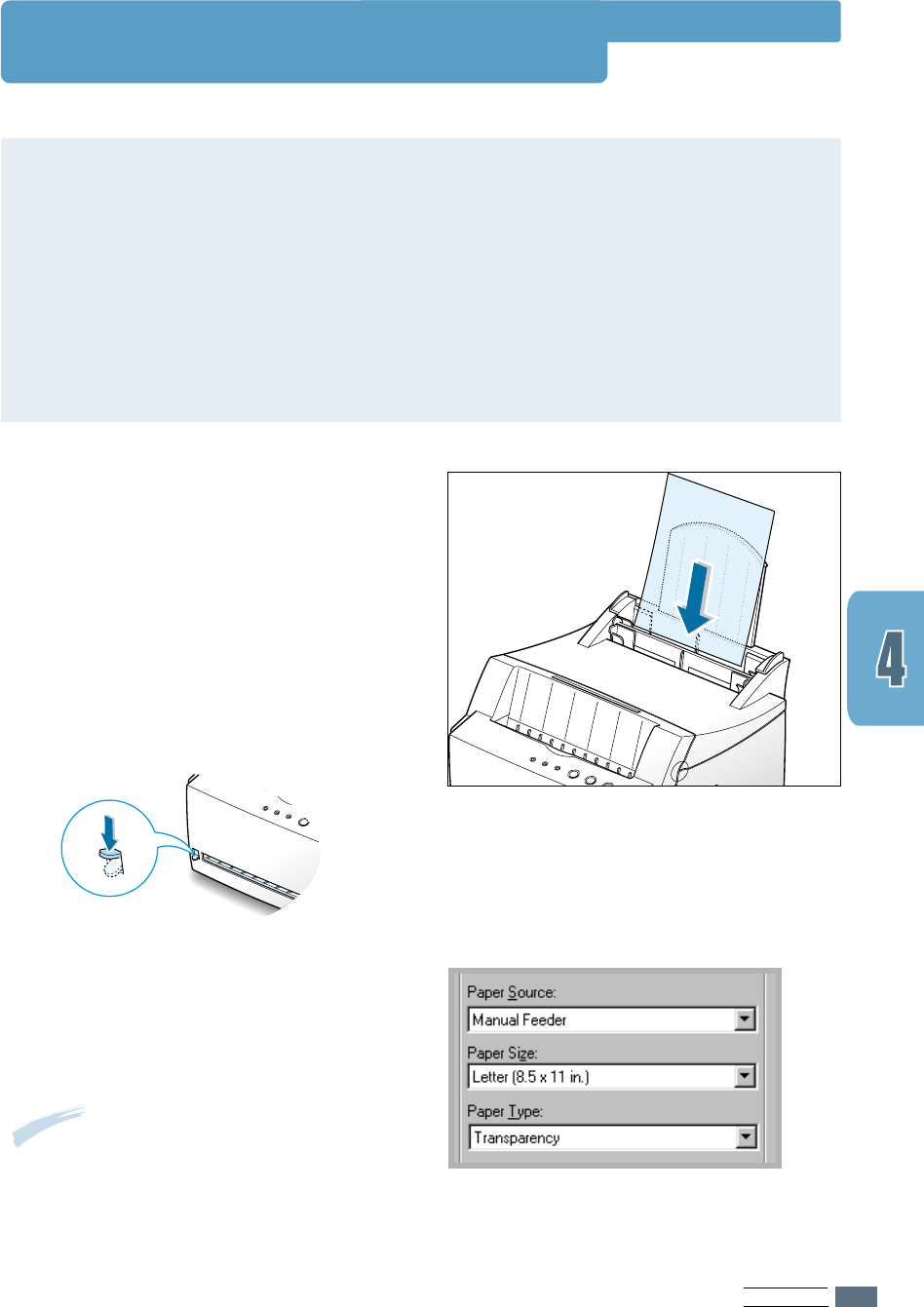 4

Paper Source:

Manual Feeder

Paper Size:

Letter (8.5 x 11 in.)

Paper Type:

Transparency