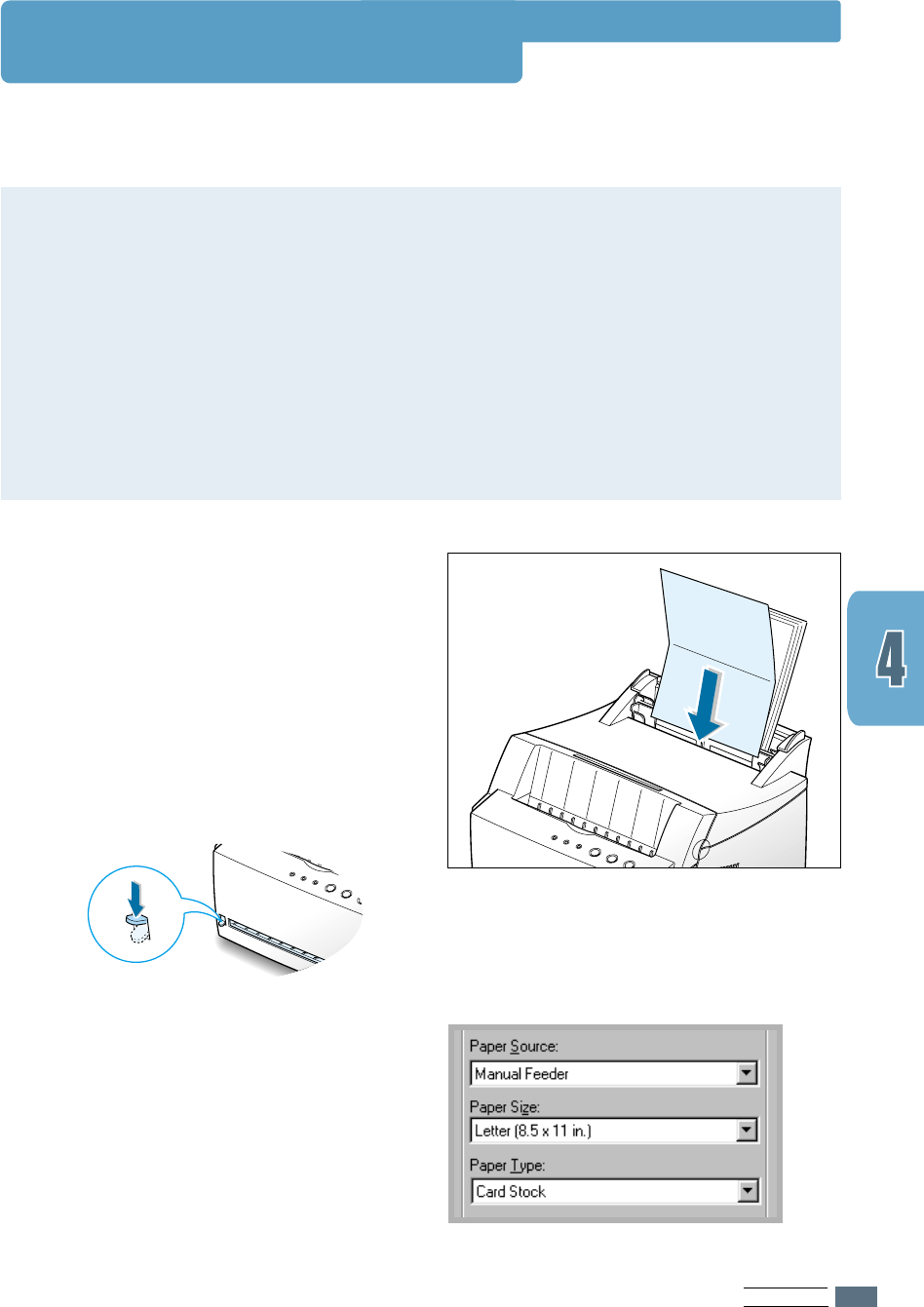 4

Paper Source:

Manual Feeder

Paper Size:

Letter (8.5 x 11 in.)

Paper Type:

Card Stock