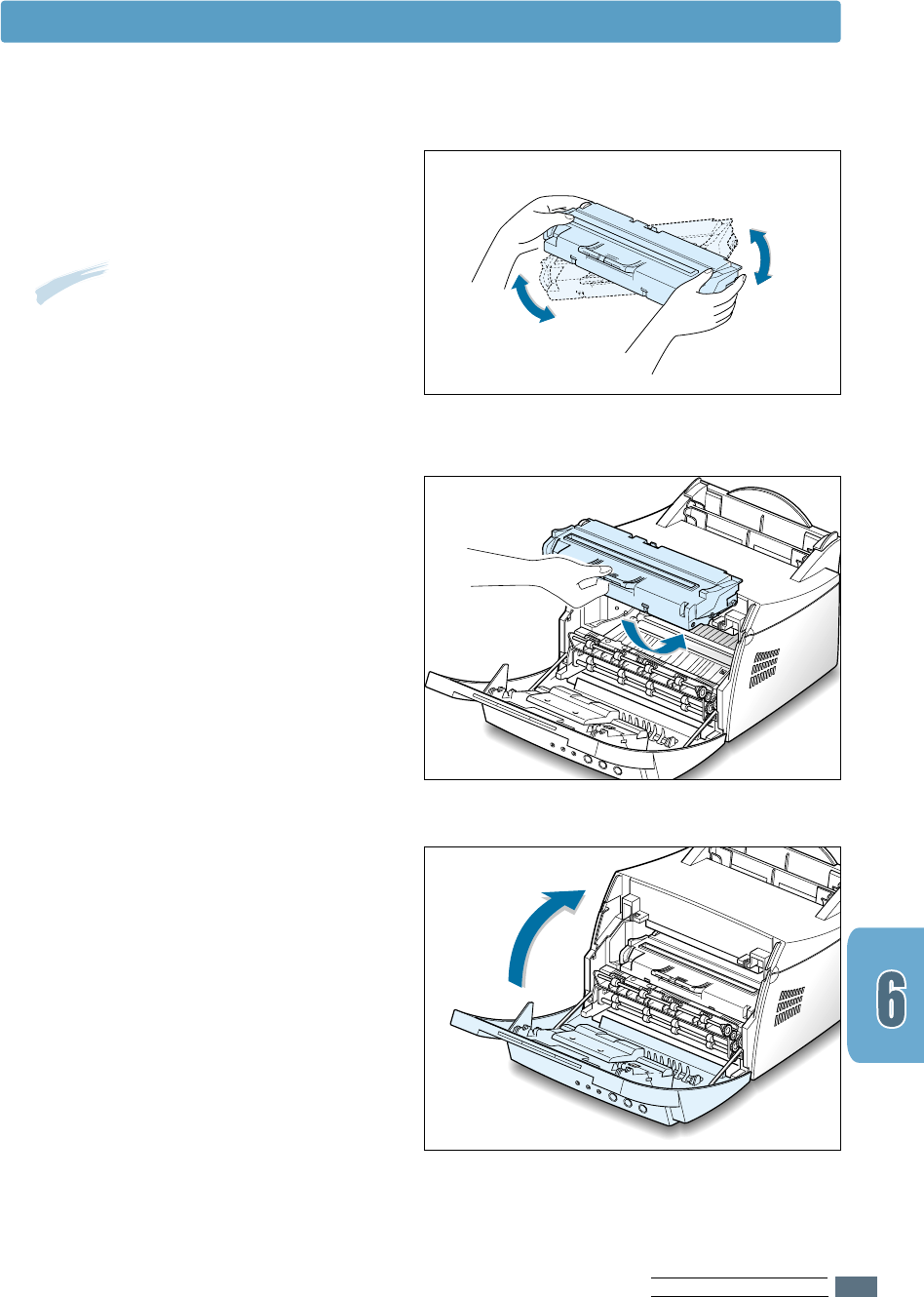 6