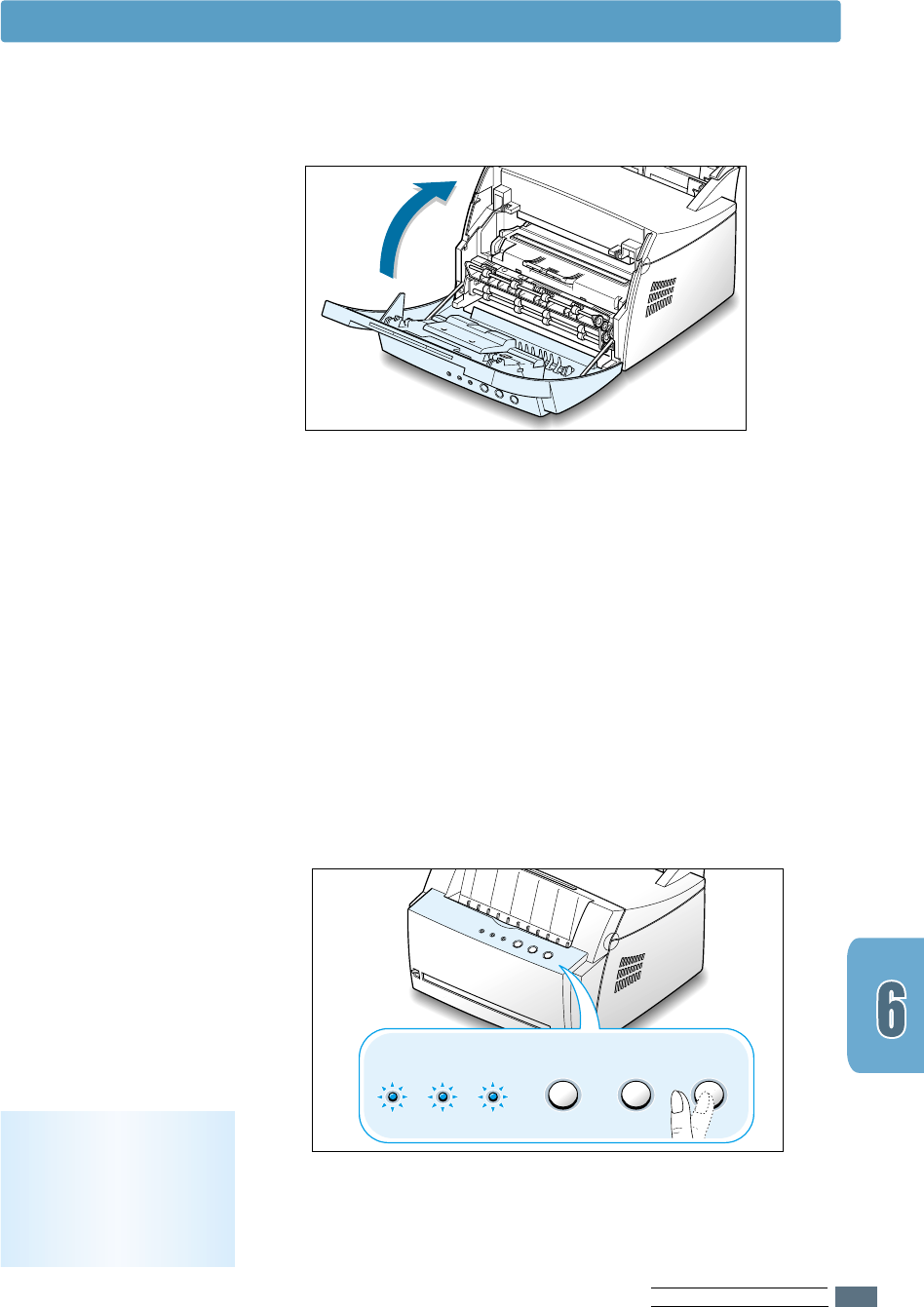 6