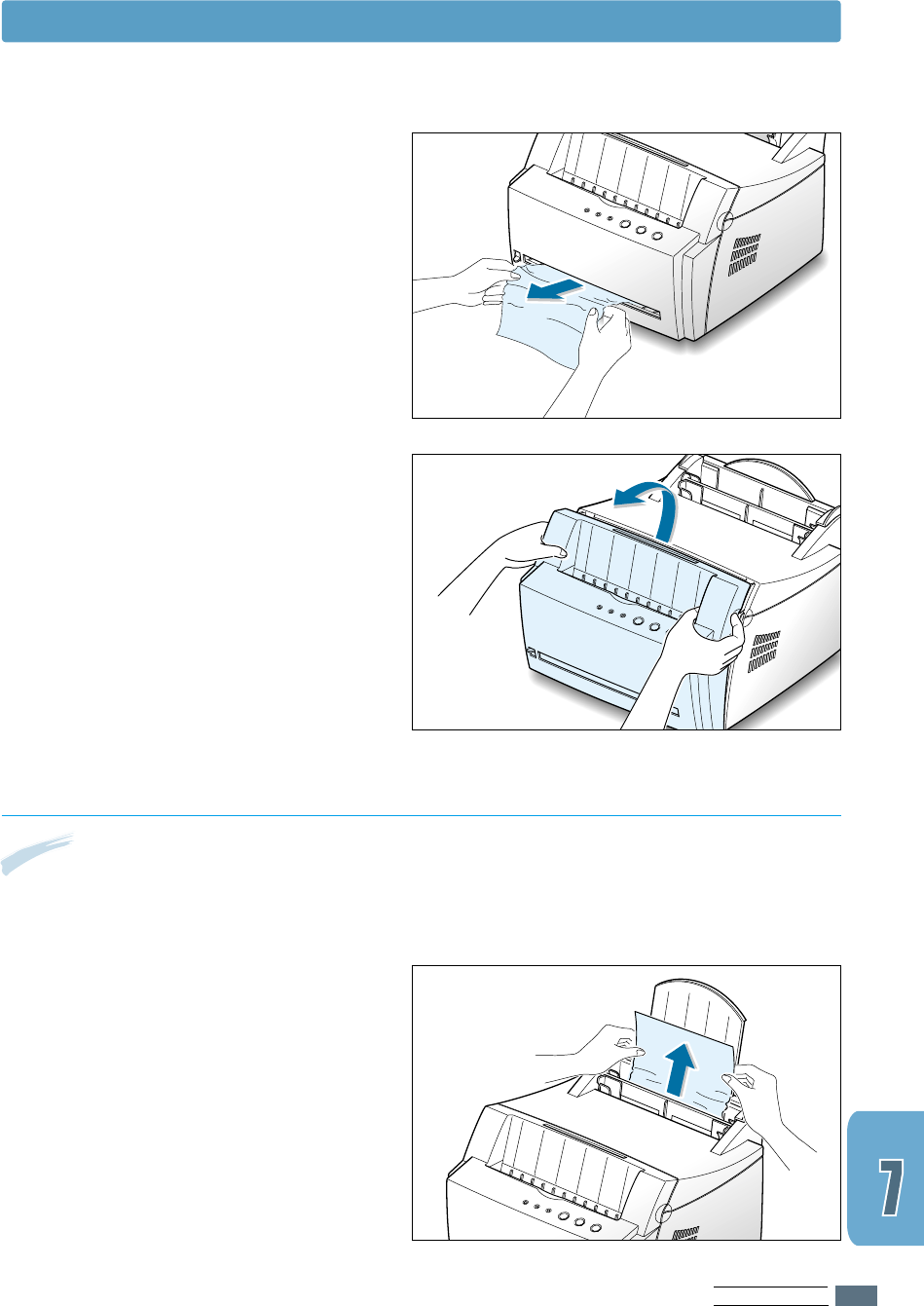 7