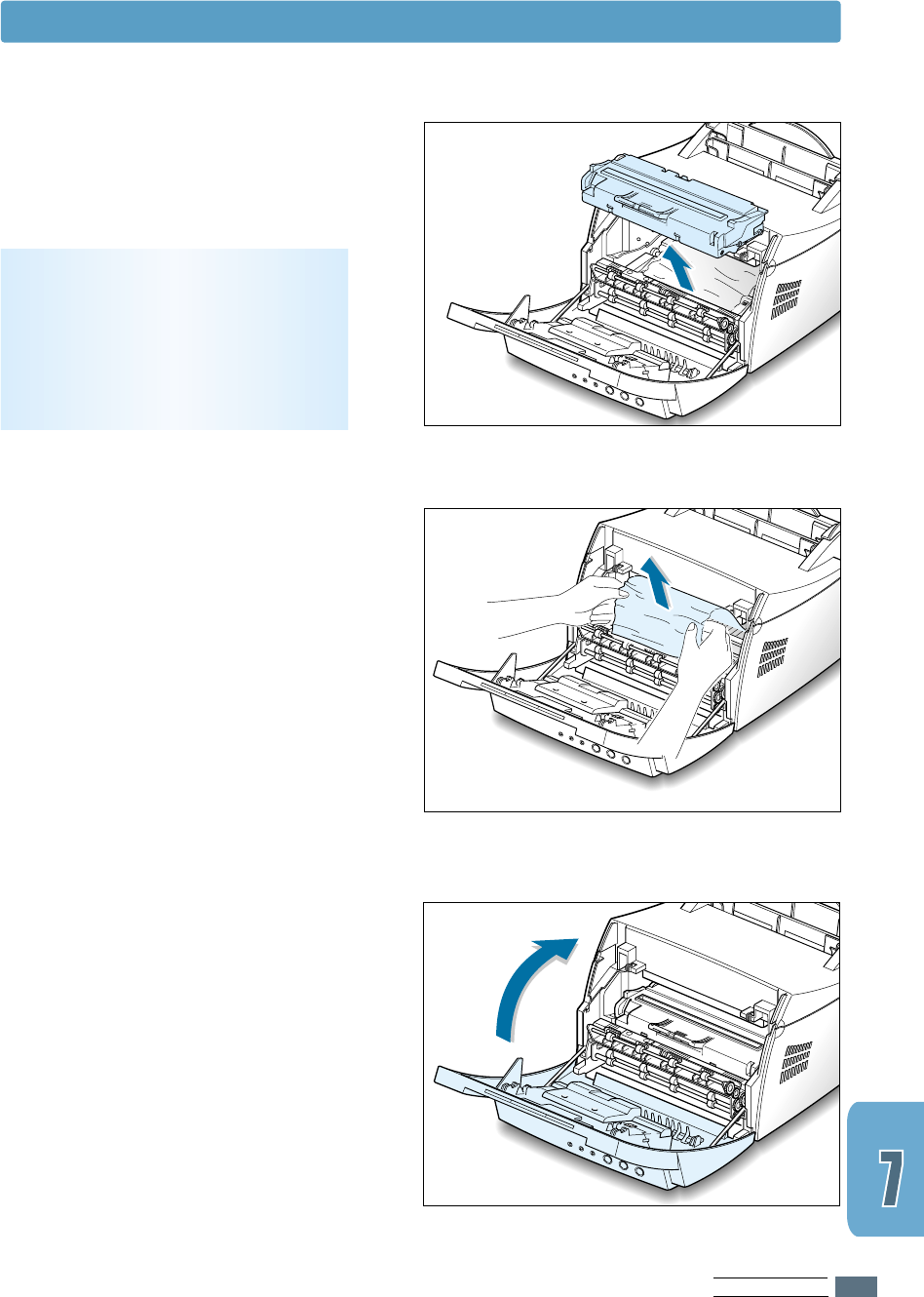 7