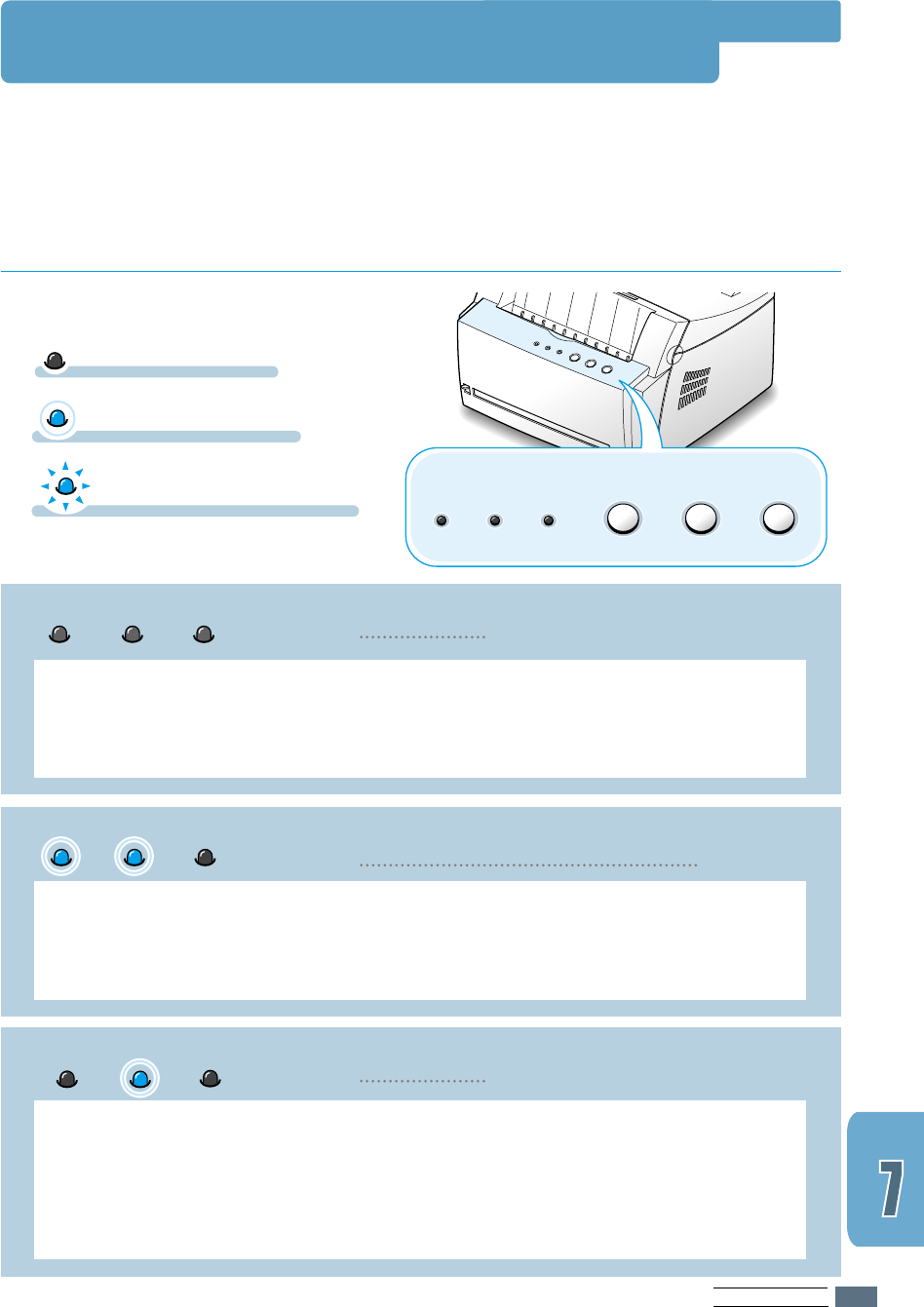 7