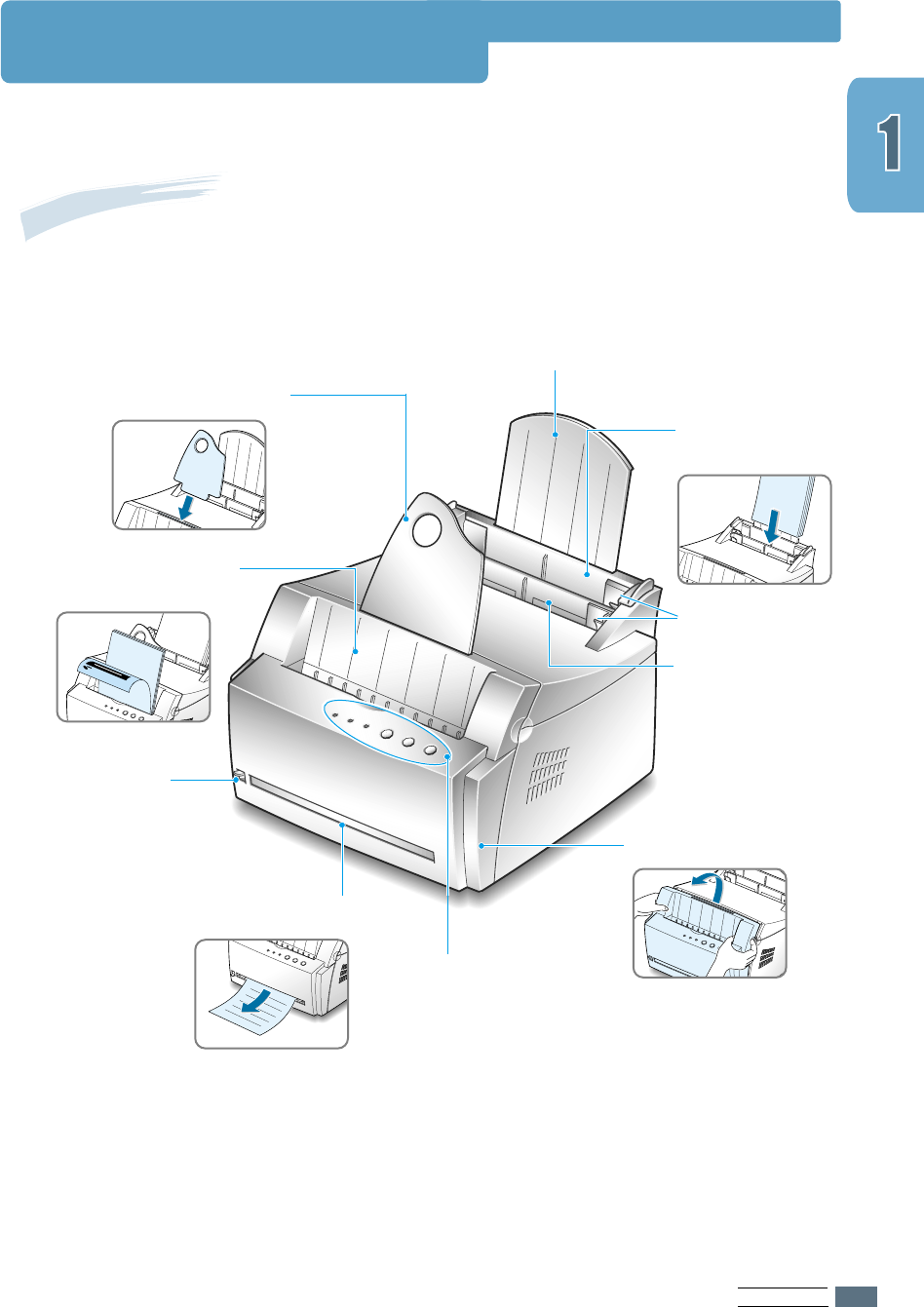 1